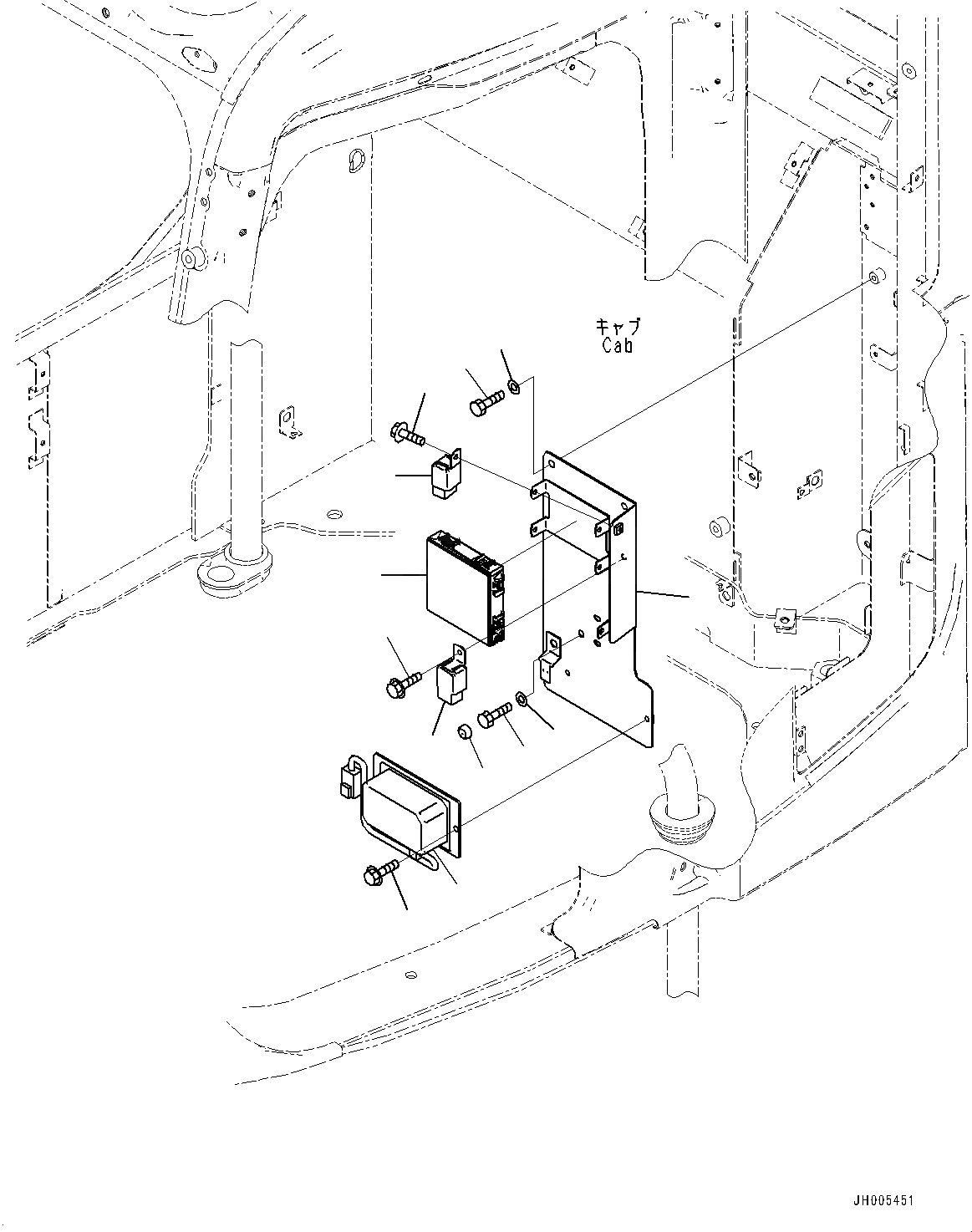 キャブ
Cab

JH005451