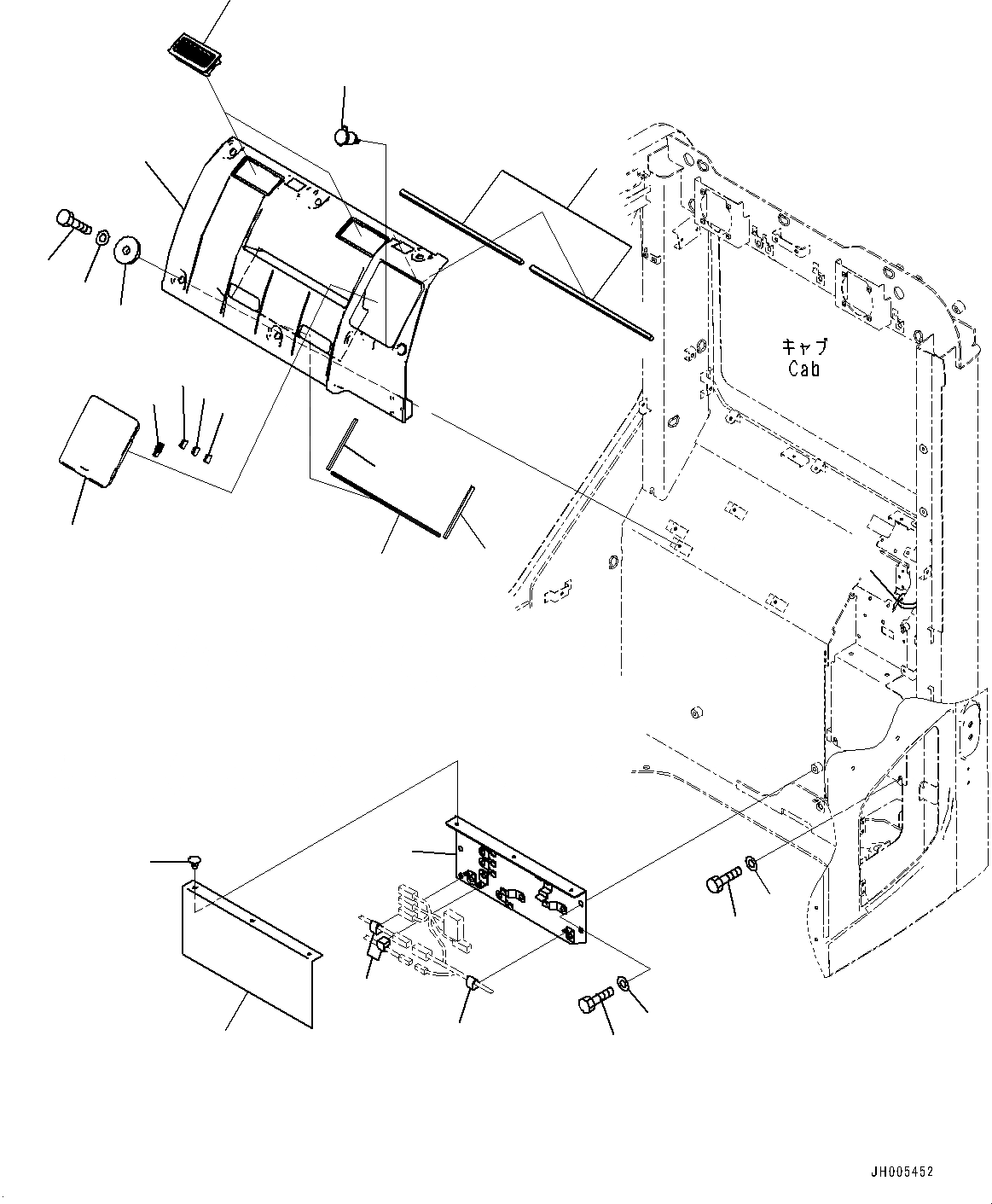 キャブ
Cab

JH005452