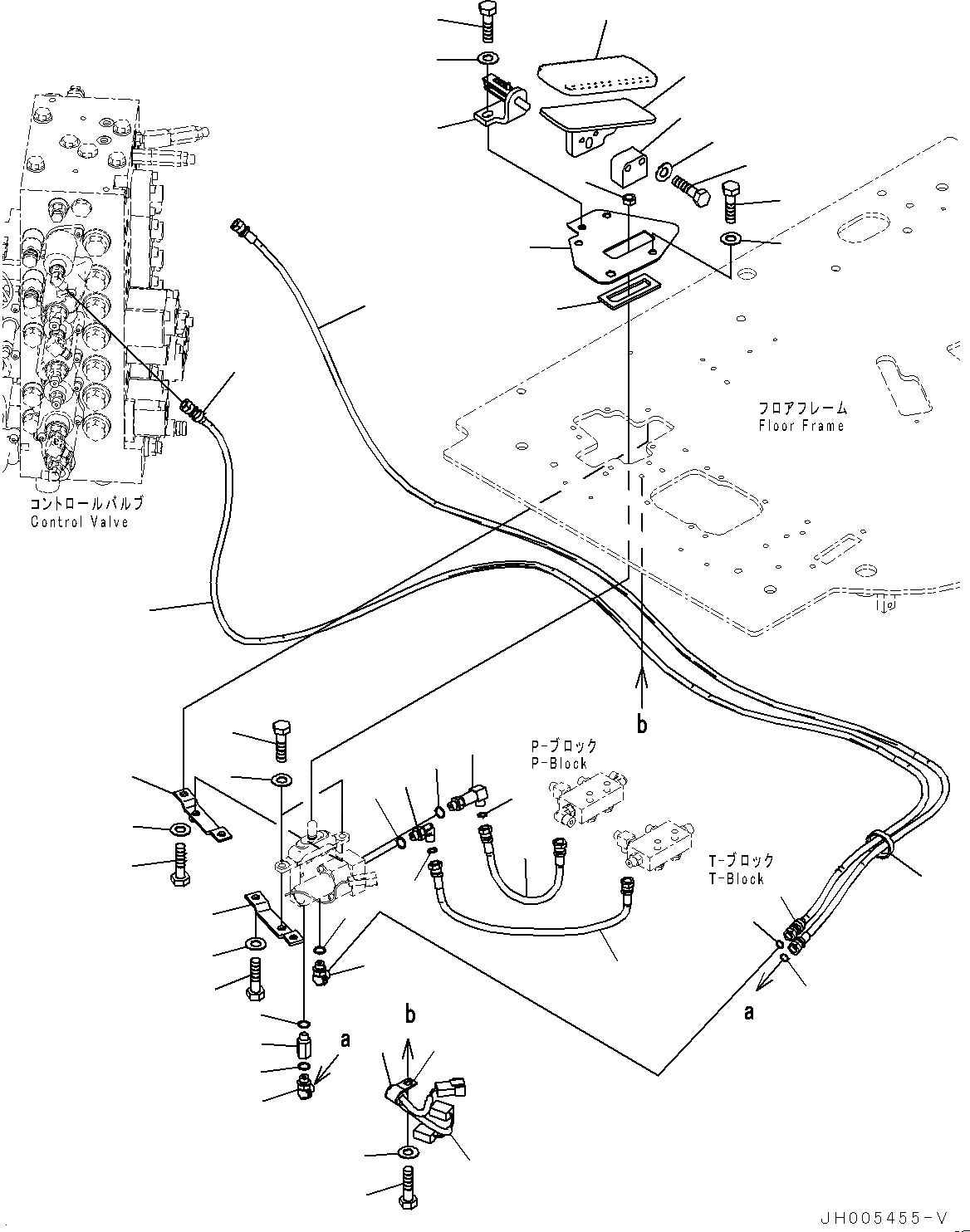 フロアフレーム
Floor Frame

コントロールバルブ
Control Valve

b

P-ブロック
P-Block

T-ブロック
T-Block

a

b

a

JH005455-V