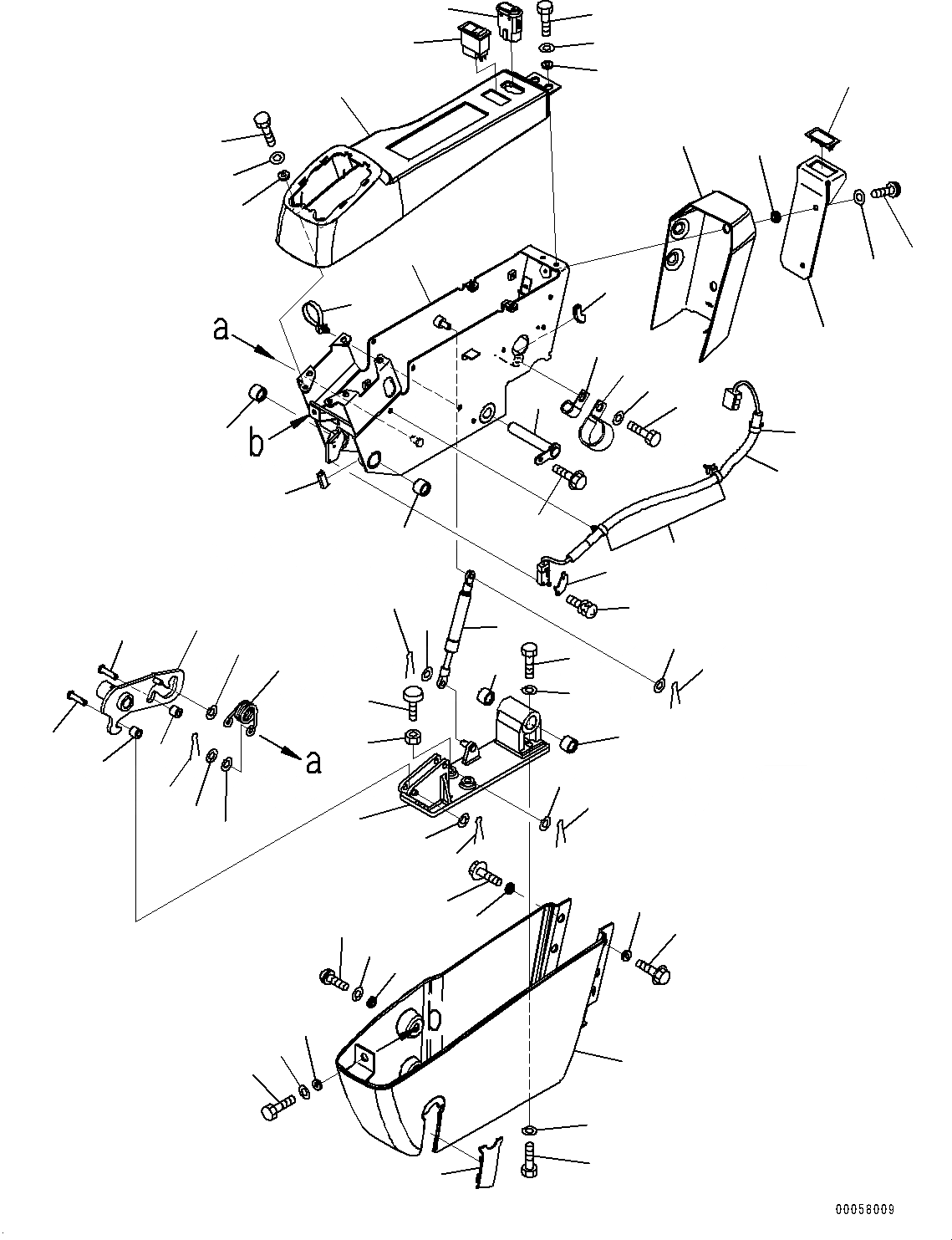 a
b
a
b
00058009