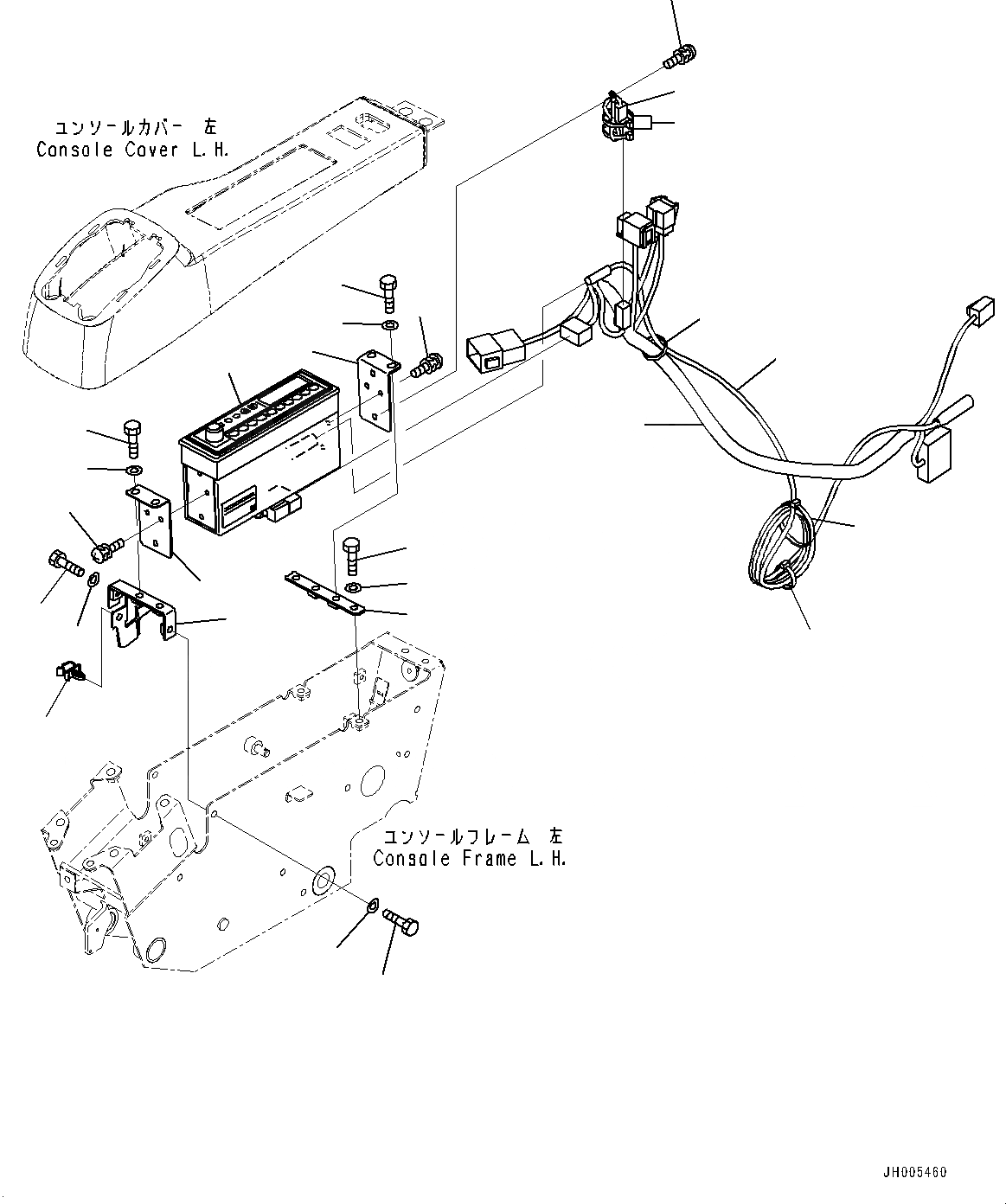 コンソールカバー 左
Console Cover L.H.

コンソールフレーム 左
Console Frame L.H.

JH005460