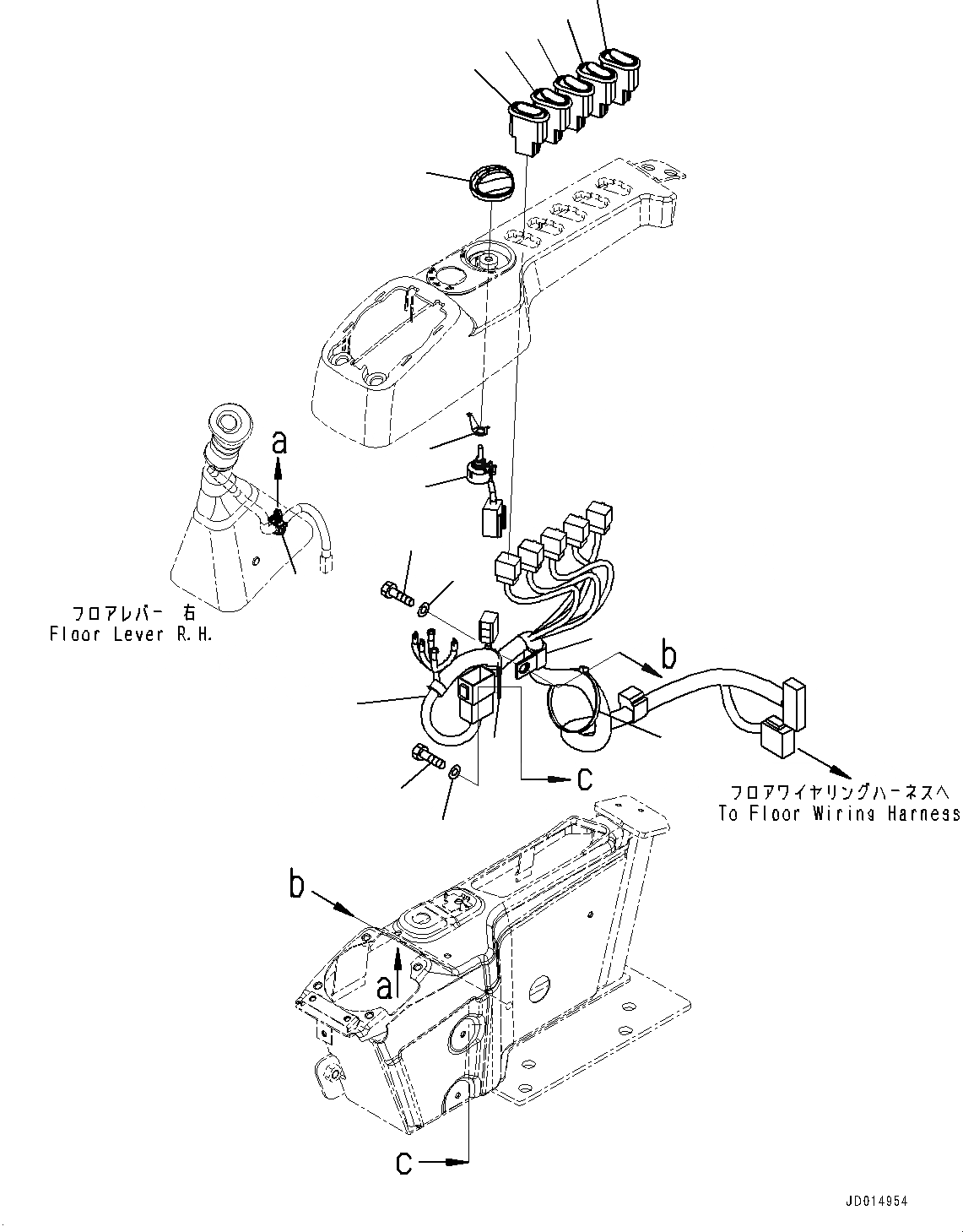 a

フロアレバー 右
Floor Lever R.H.

b

c

フロアワイヤリングハーネスへ
To Floor Wiring Harness

b

a

c

JD014954