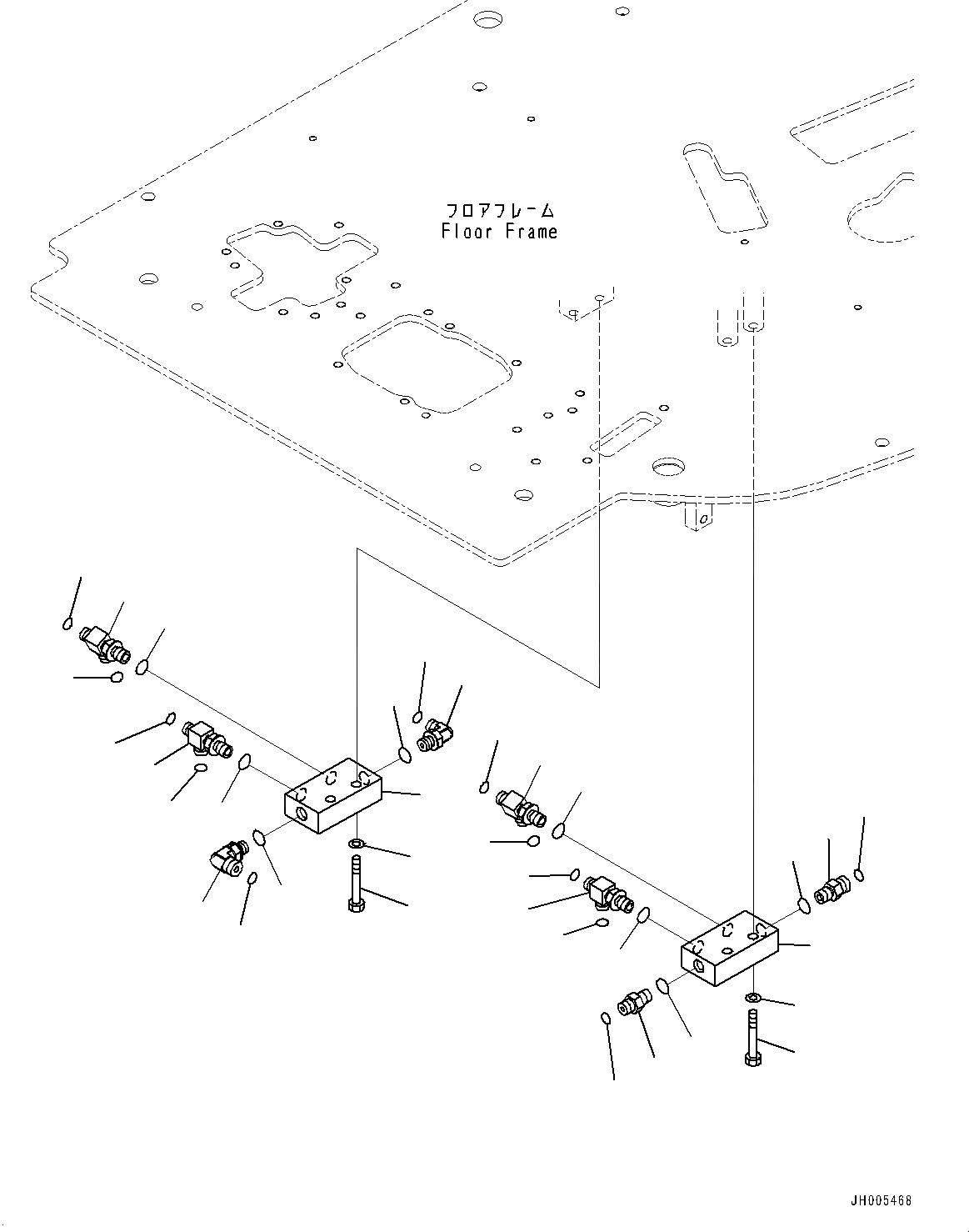 フロアフレーム
Floor Frame

JH005468