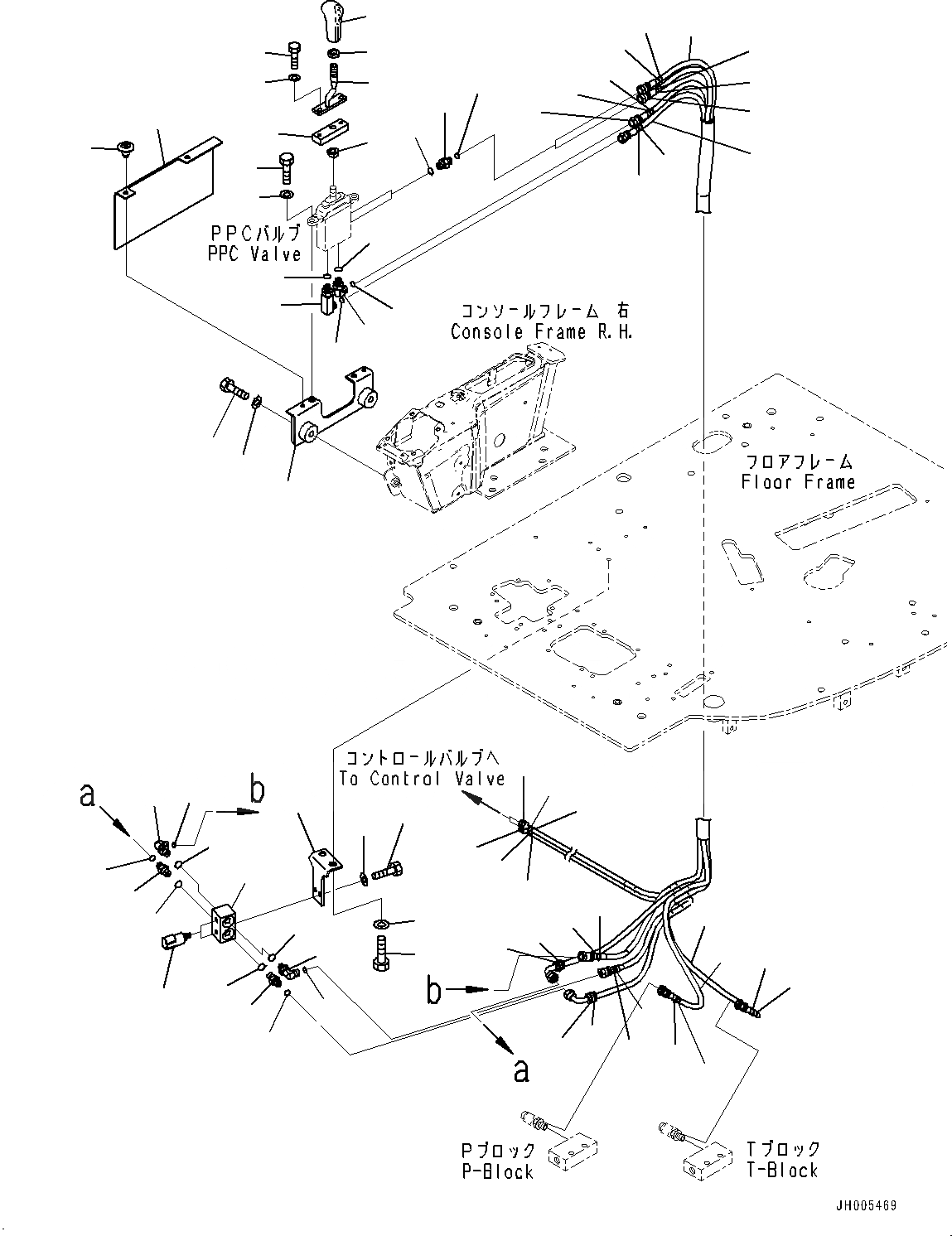 PPCバルブ
PPC Valve

コンソールフレーム 右
Console Frame R.H.

フロアフレーム
Floor Frame

コントロールバルブへ
To Control Valve

a

b

b

a

Pブロック
P-Block

Tブロック
T-Block

JH005469