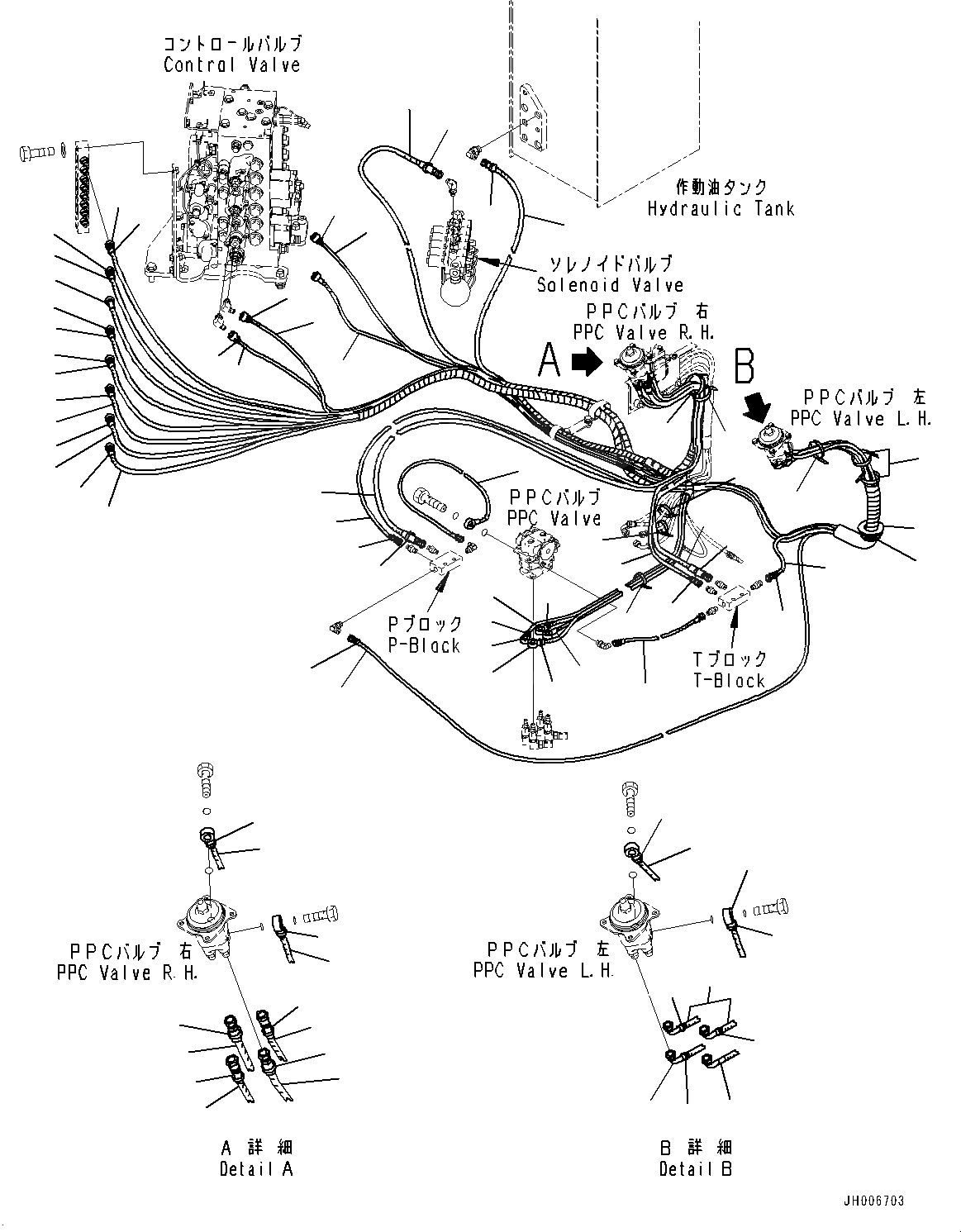 コントロールバルブ
Control Valve

作動油タンク
Hydraulic Tank

ソレノイドバルブ
Solenoid Valve

PPCバルブ 右
PPC Valve R.H.

A

B

PPCバルブ 左
PPC Valve L.H.

PPCバルブ
PPC Valve

Pブロック
P-Block

Tブロック
T-Block

PPCバルブ 右
PPC Valve R.H.

PPCバルブ 左
PPC Valve L.H.

A 詳細
Detail A

B 詳細
Detail B

JH006703