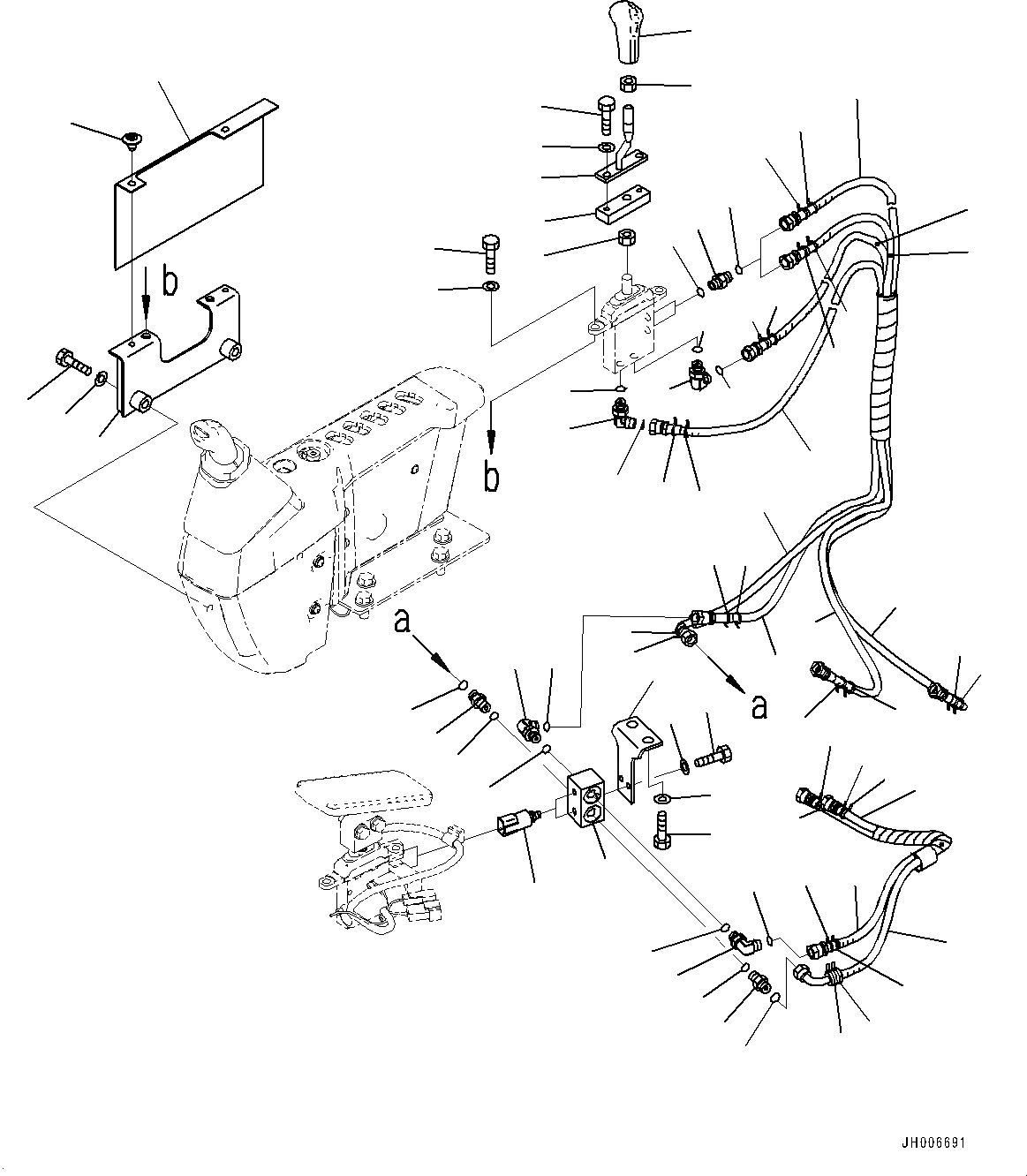 b

b

a

a

JH006691