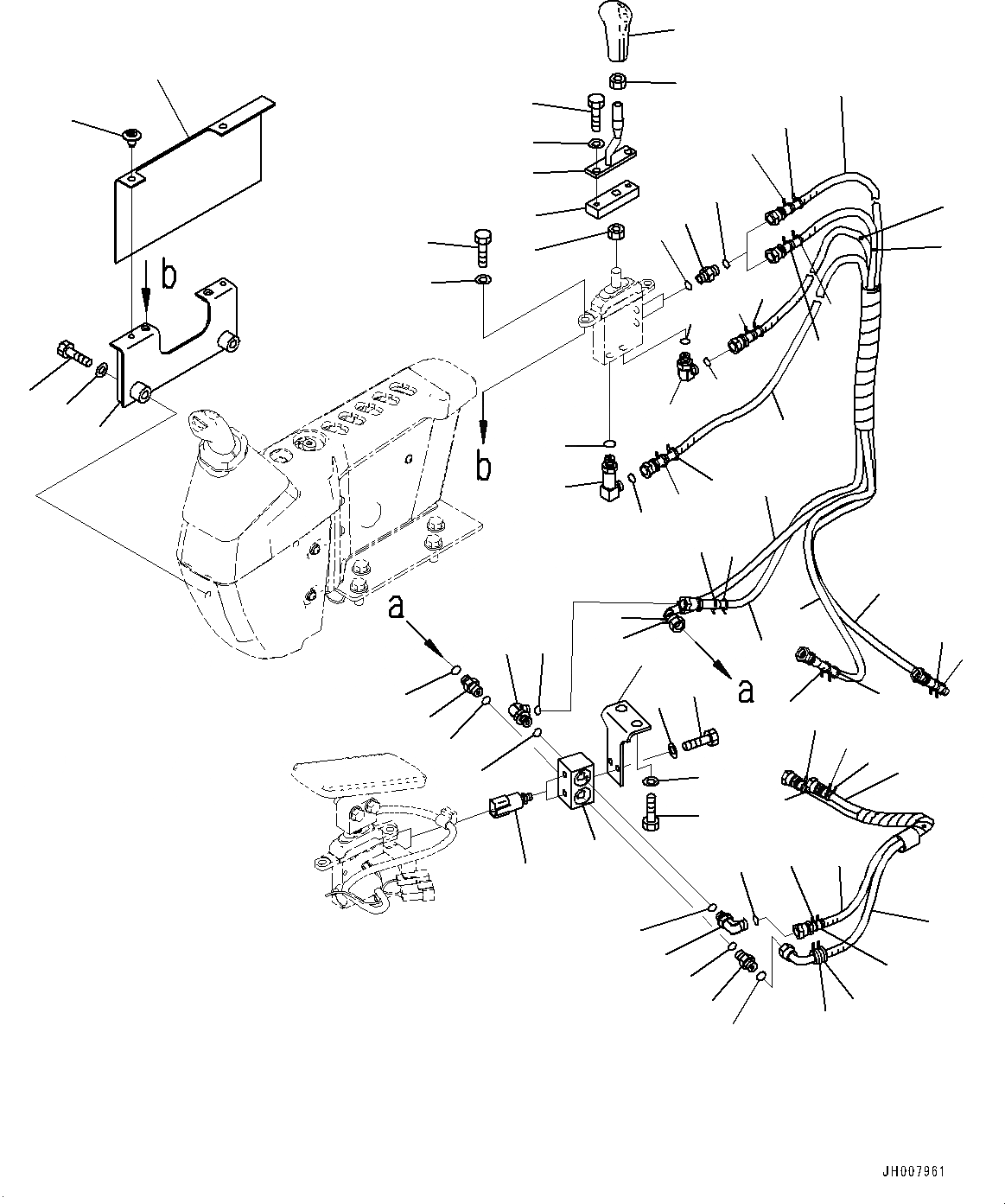 b
b
a
a
JH007961