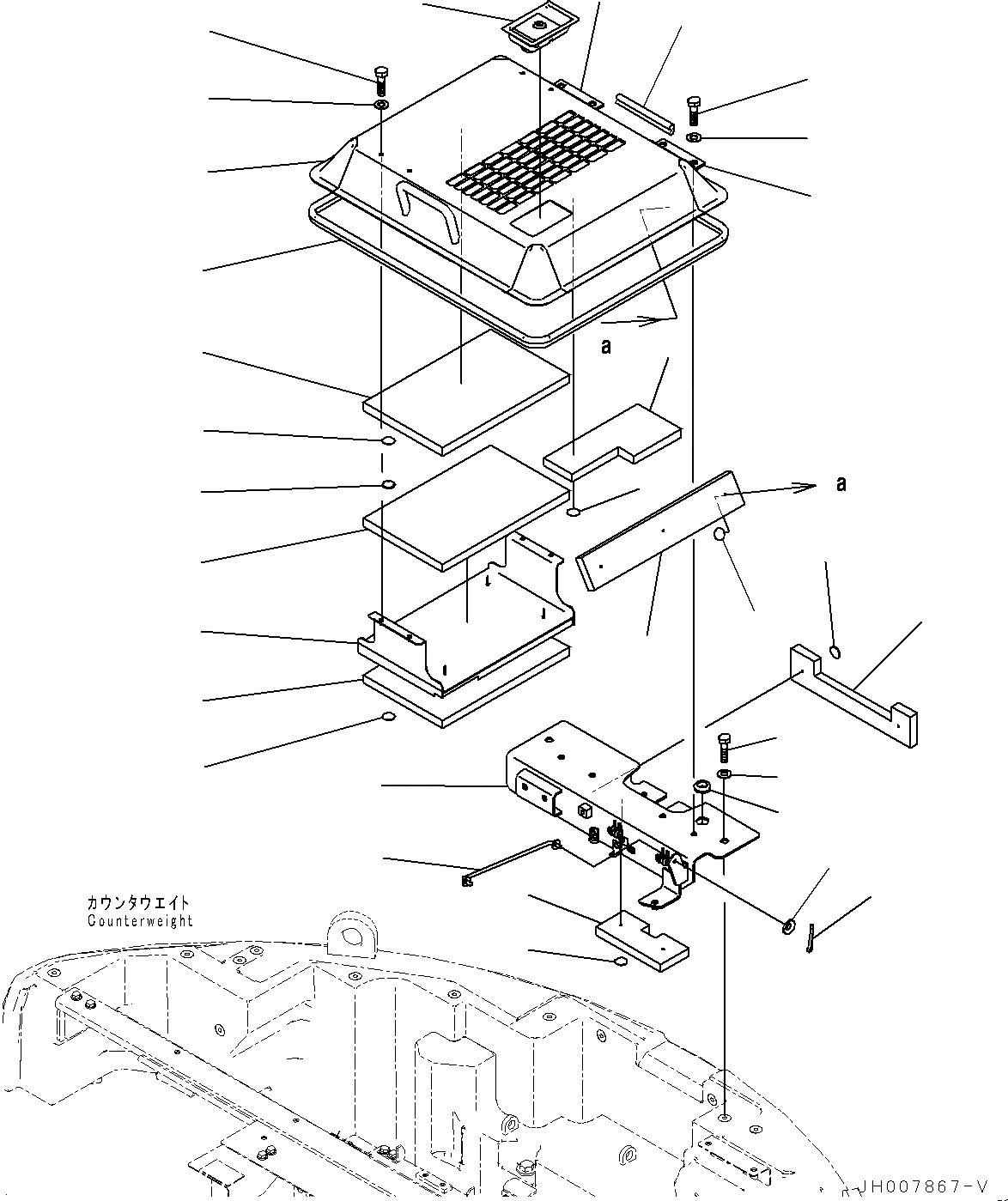 a

a

カウンタウエイト
Counterweight

JH007867-V