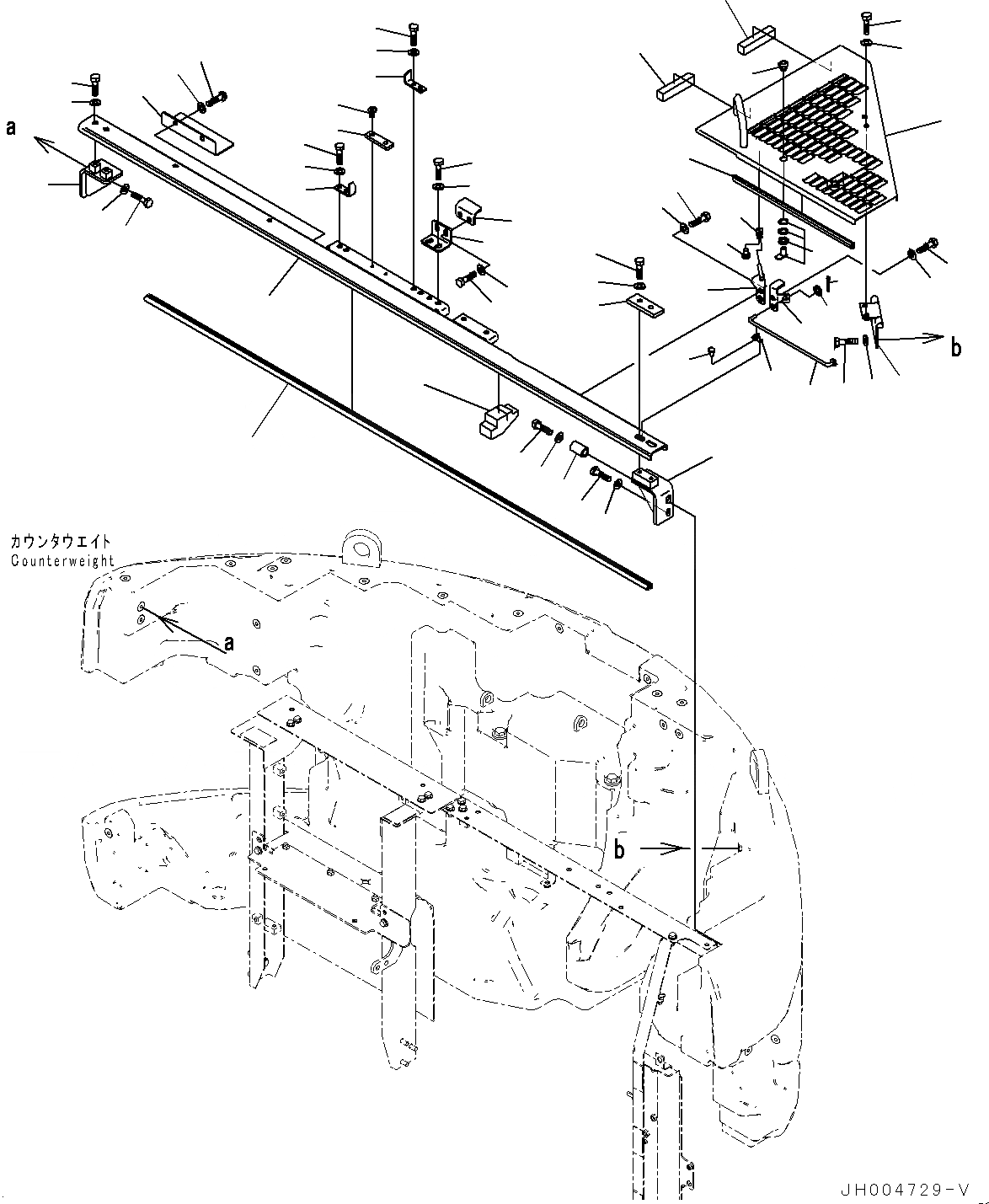 a

b

カウンタウエイト
Counterweight

a

b

JH004729-V