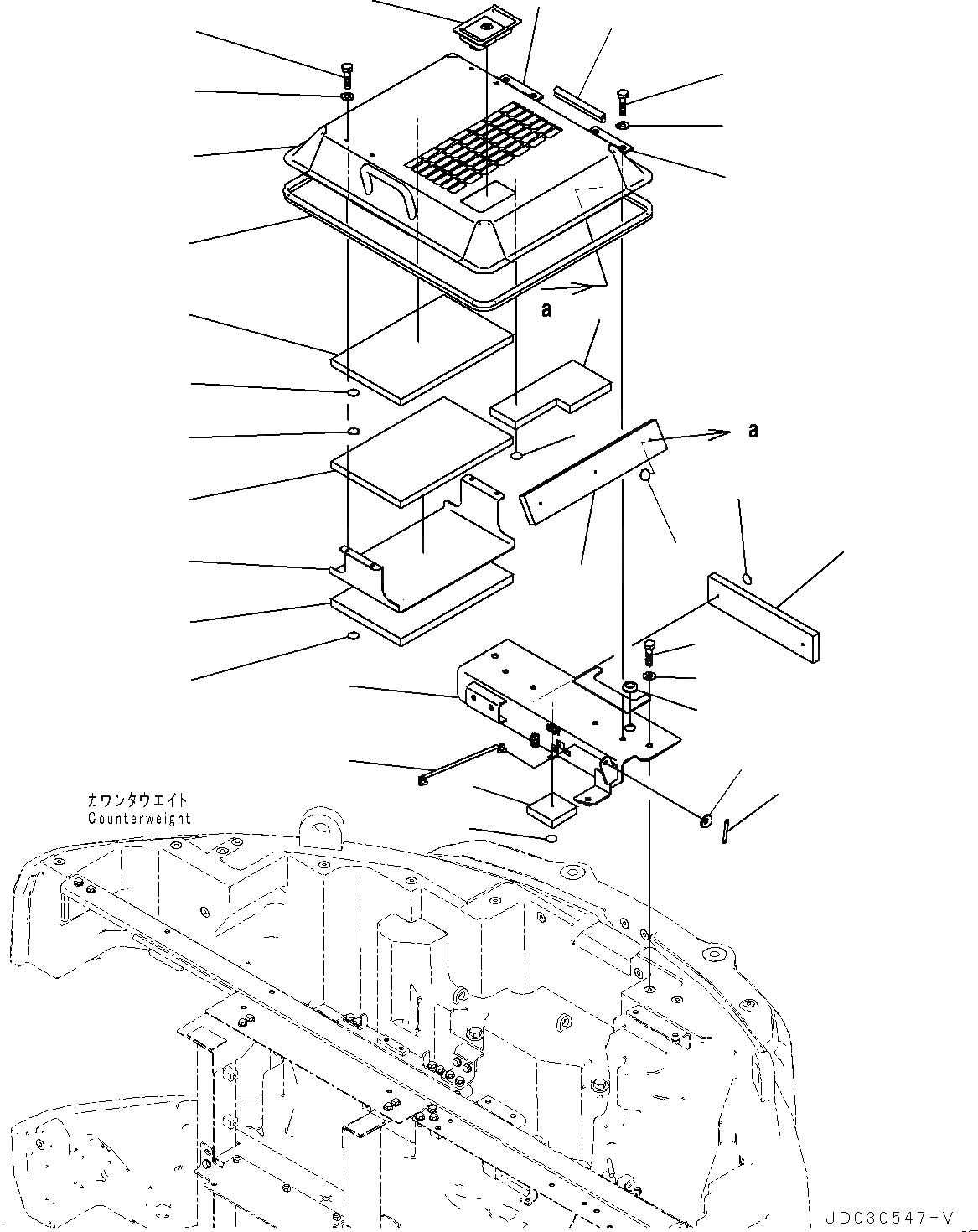 a

a

カウンタウエイト
Counterweight

JD030547-V