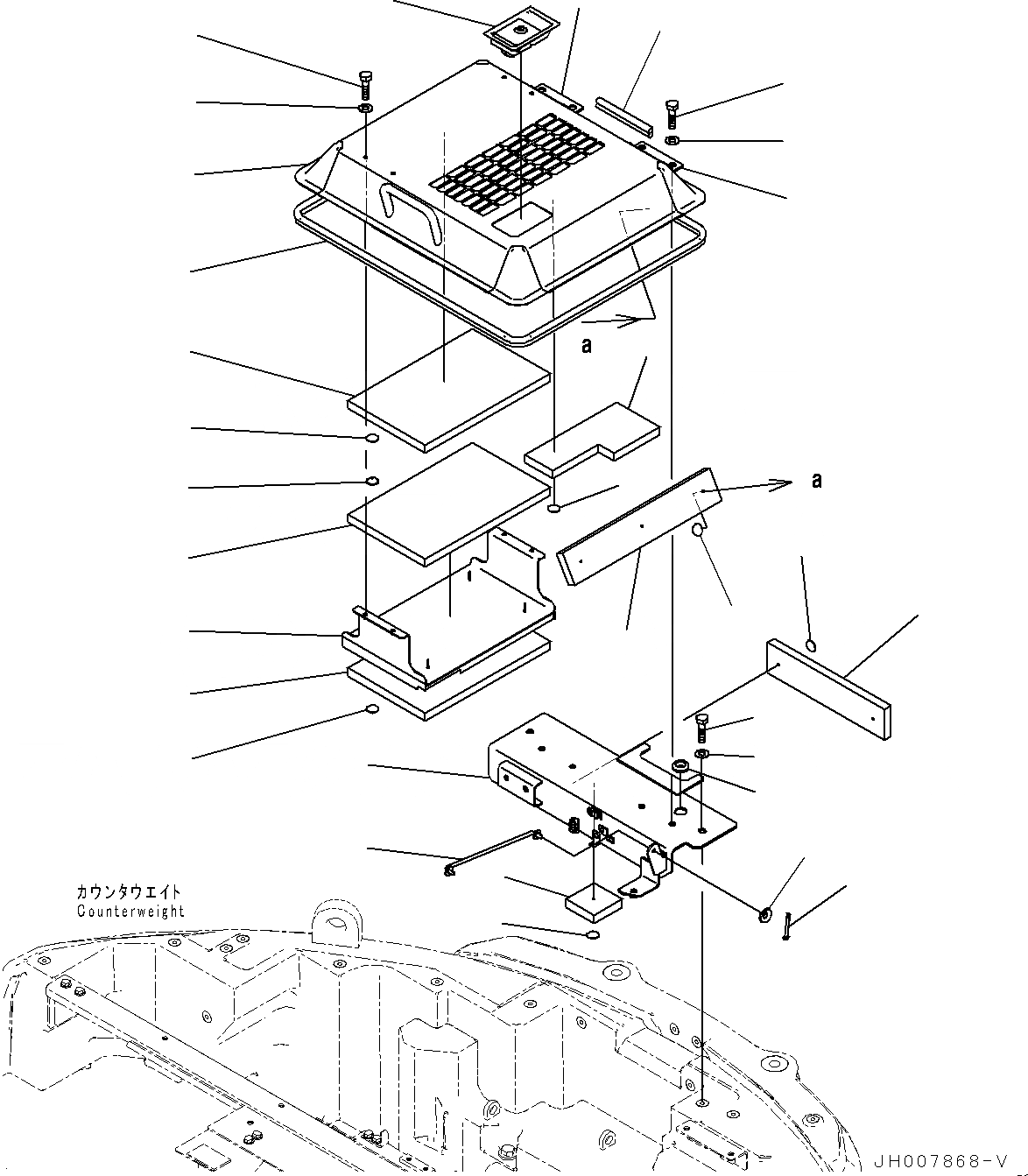 a

a

カウンタウエイト
Counterweight

JH007868-V