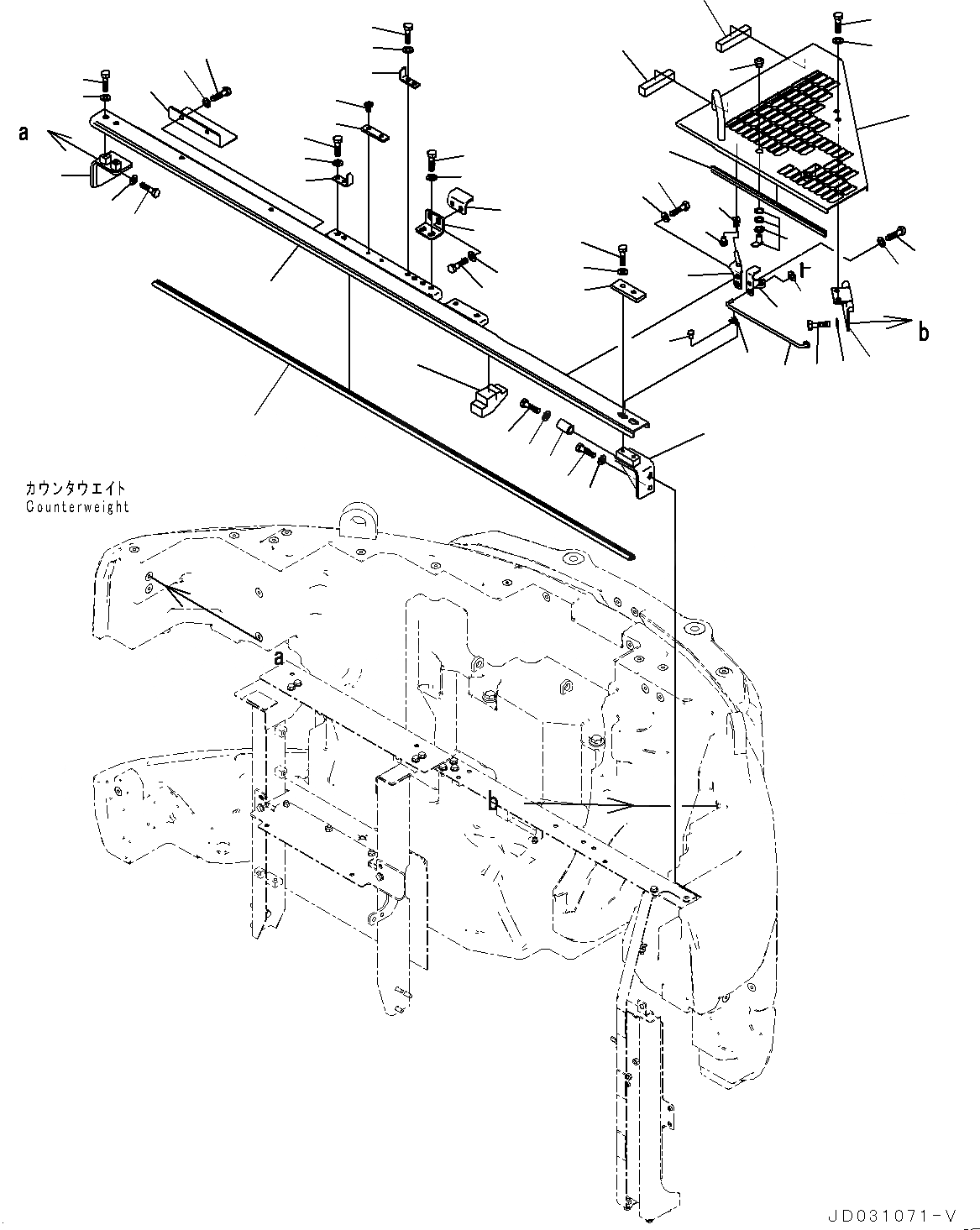 a

b

カウンタウエイト
Counterweight

a

b

JD031071-V