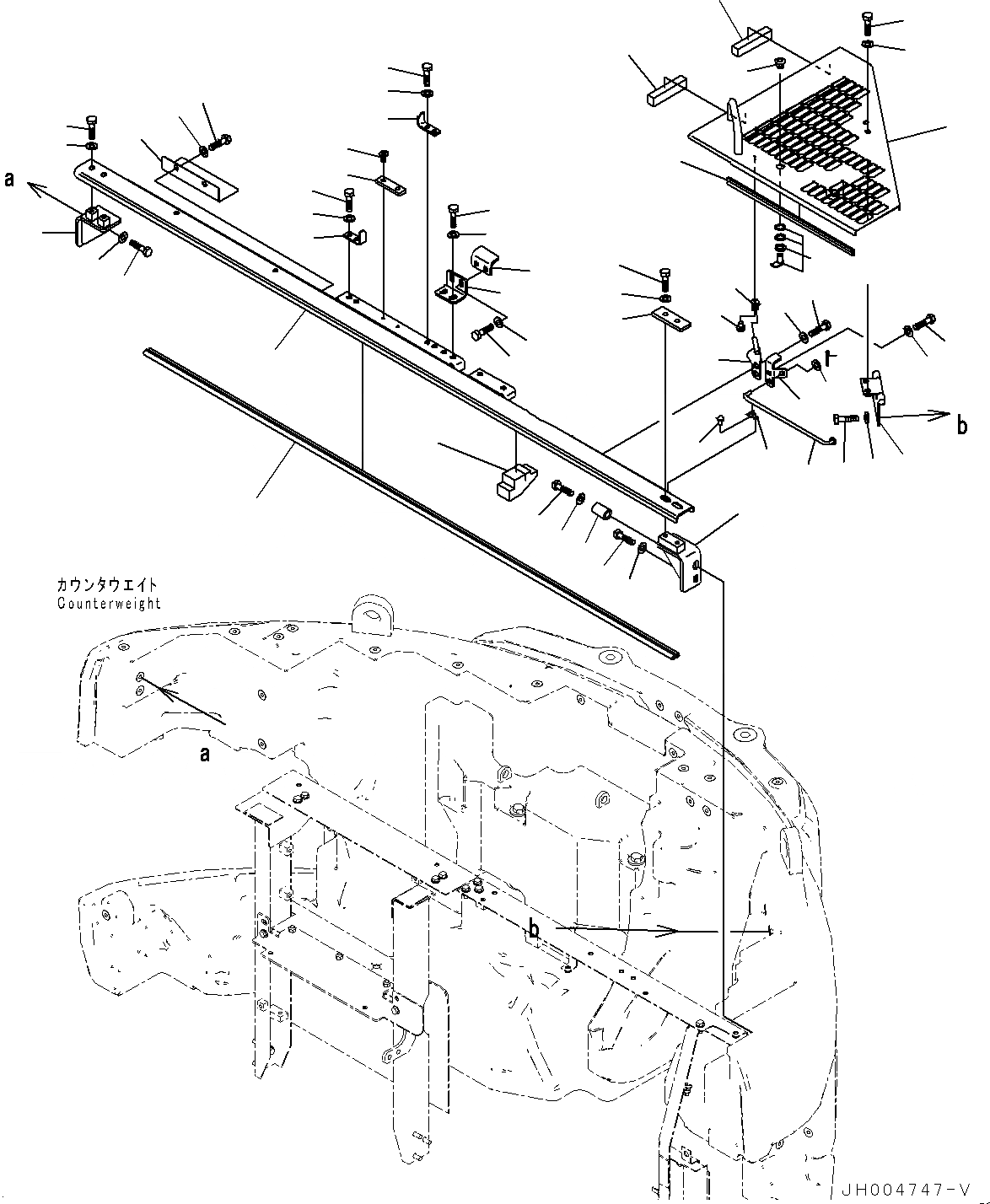 a

b

カウンタウエイト
Counterweight

a

b

JH004747-V