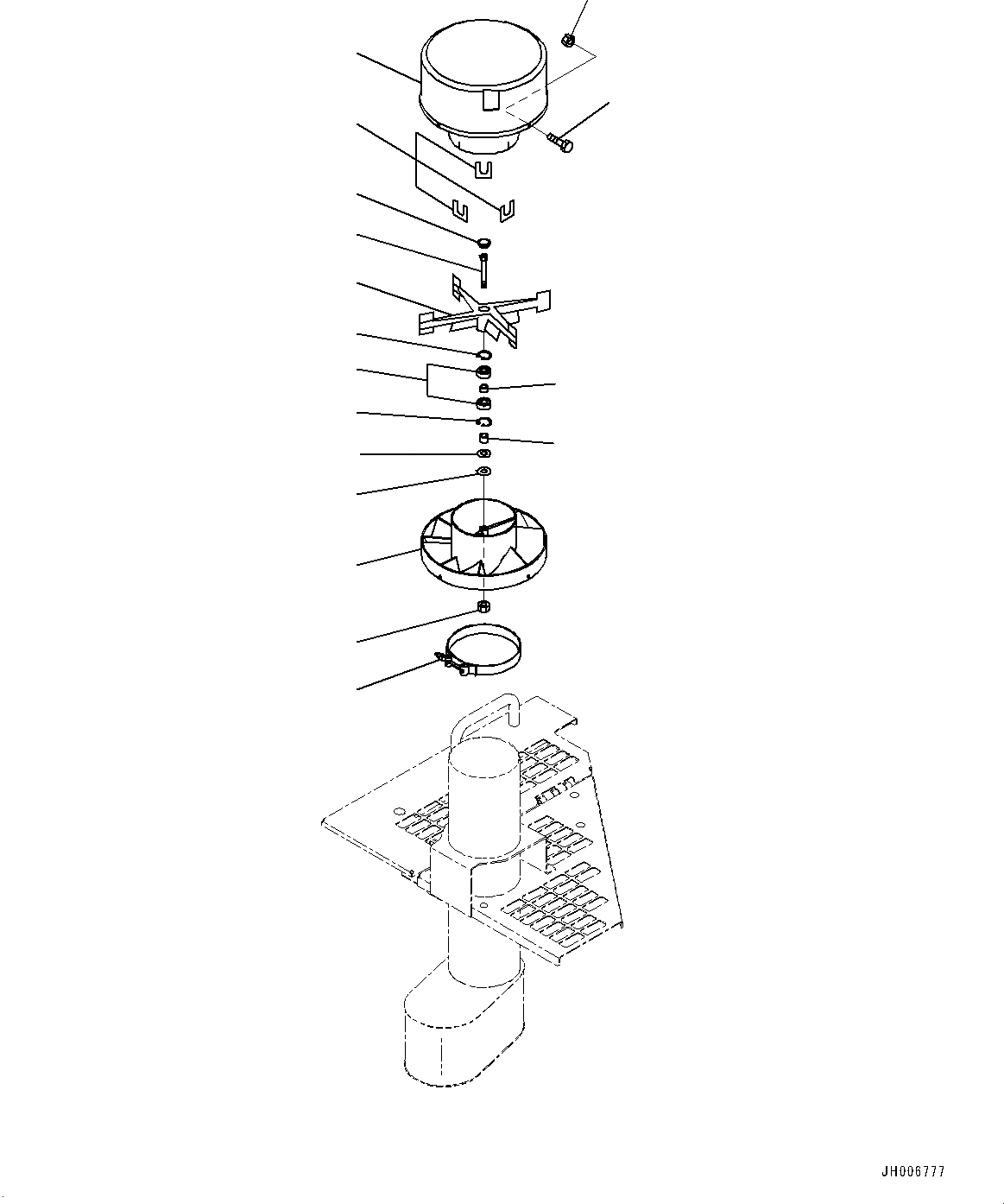 JH006777