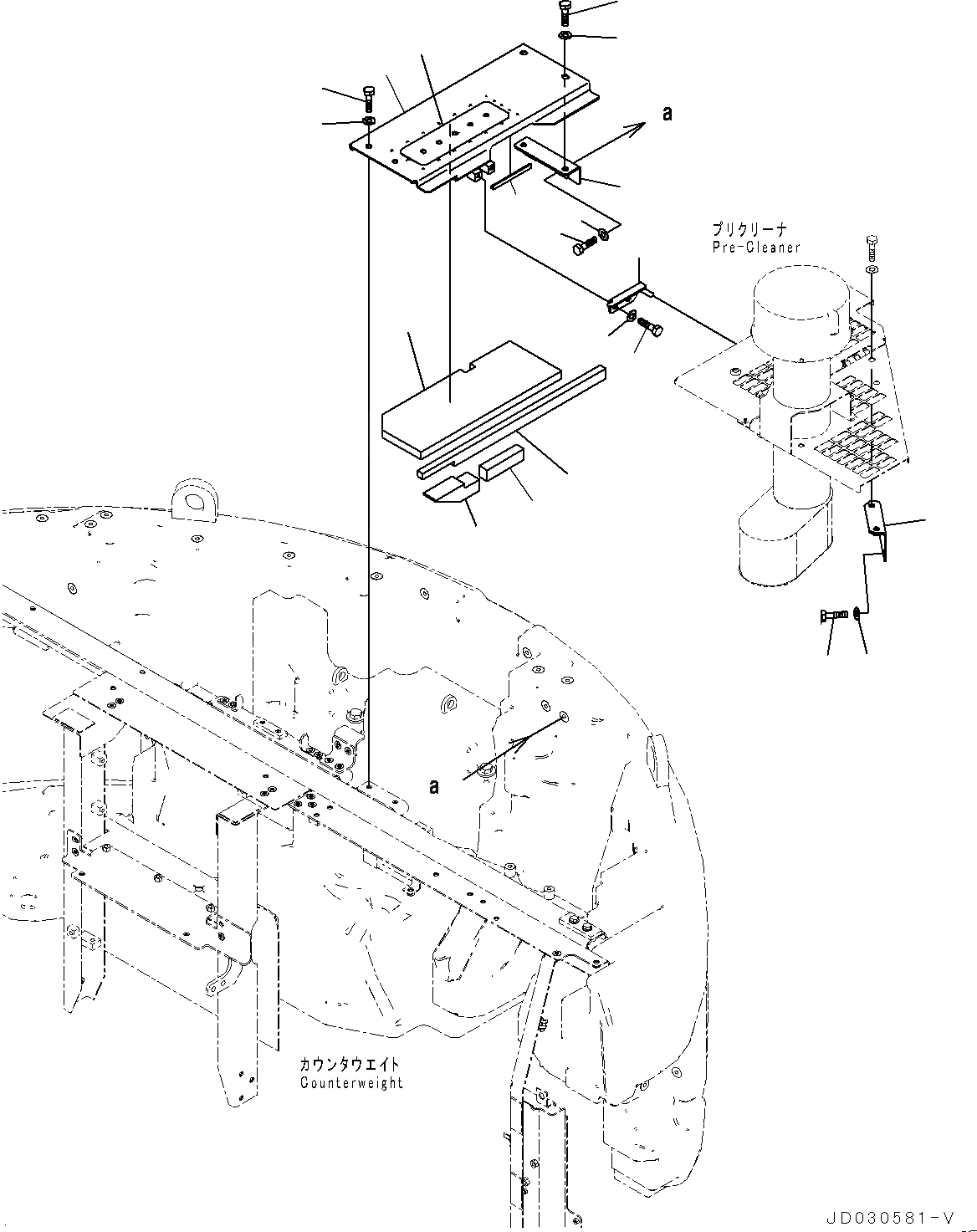 a

プリクリーナ
Pre-Cleaner

a

カウンタウエイト
Counterweight

JD030581-V