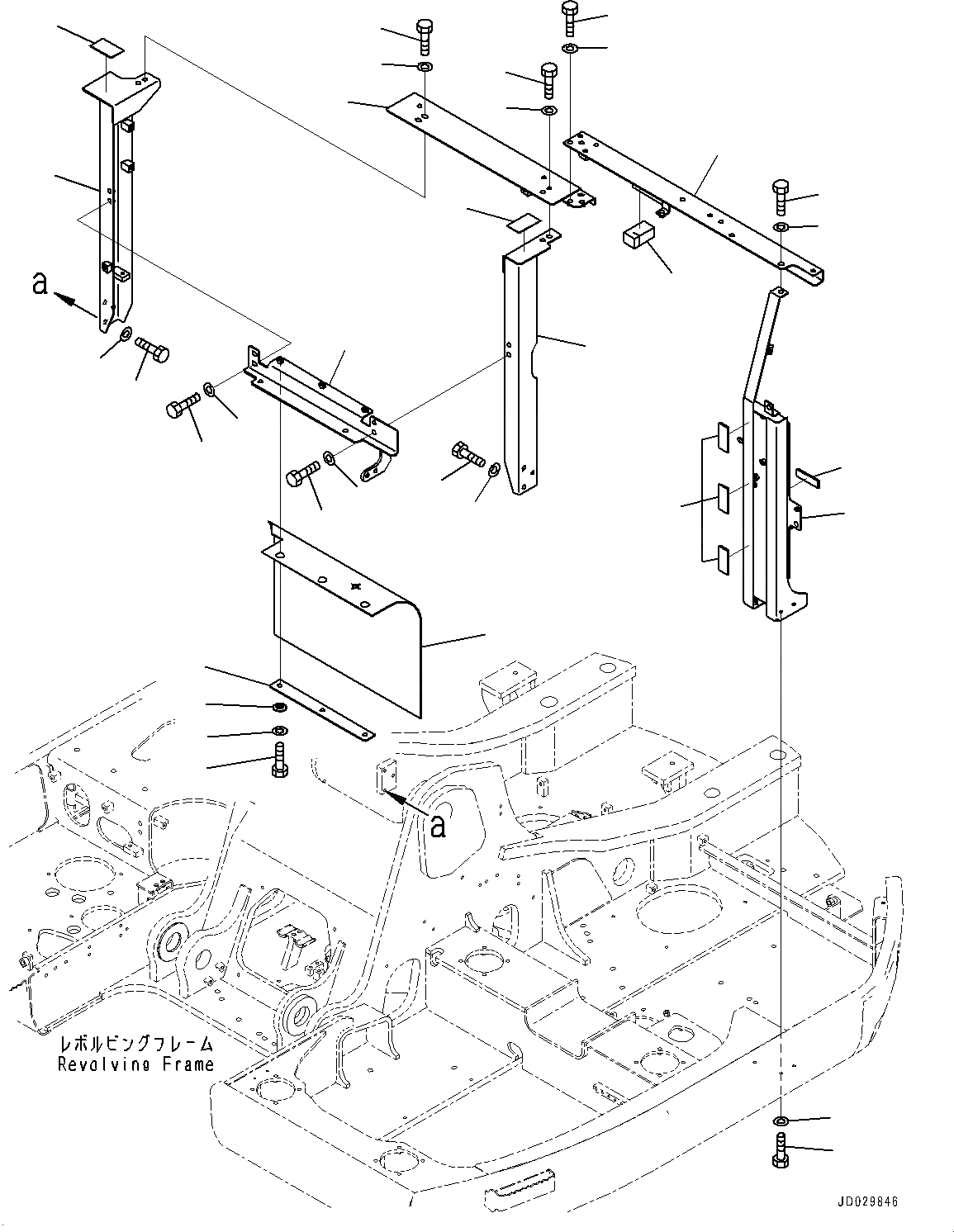 a

a

レボルビングフレーム
Revolving Frame

JD029846