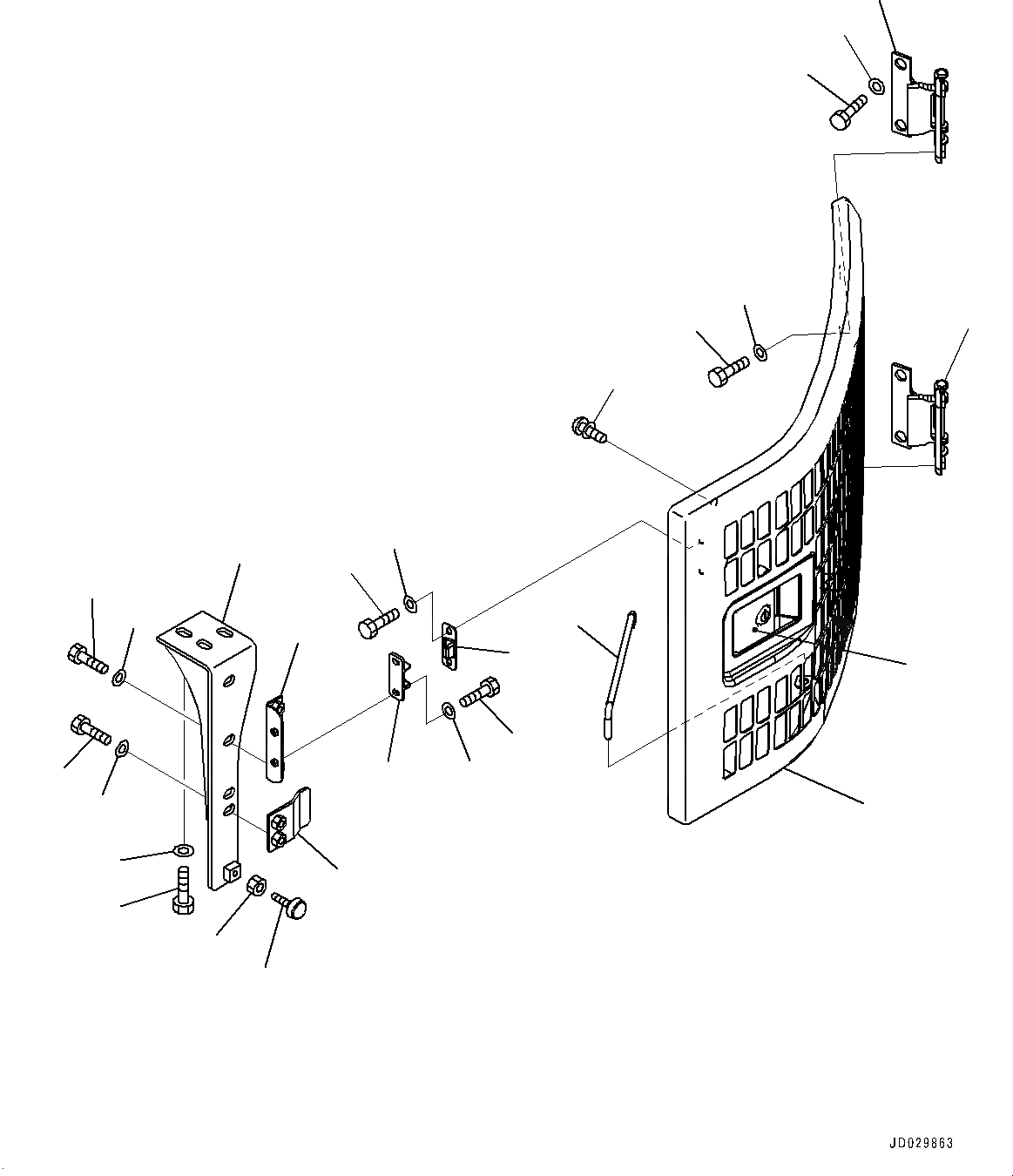 JD029863