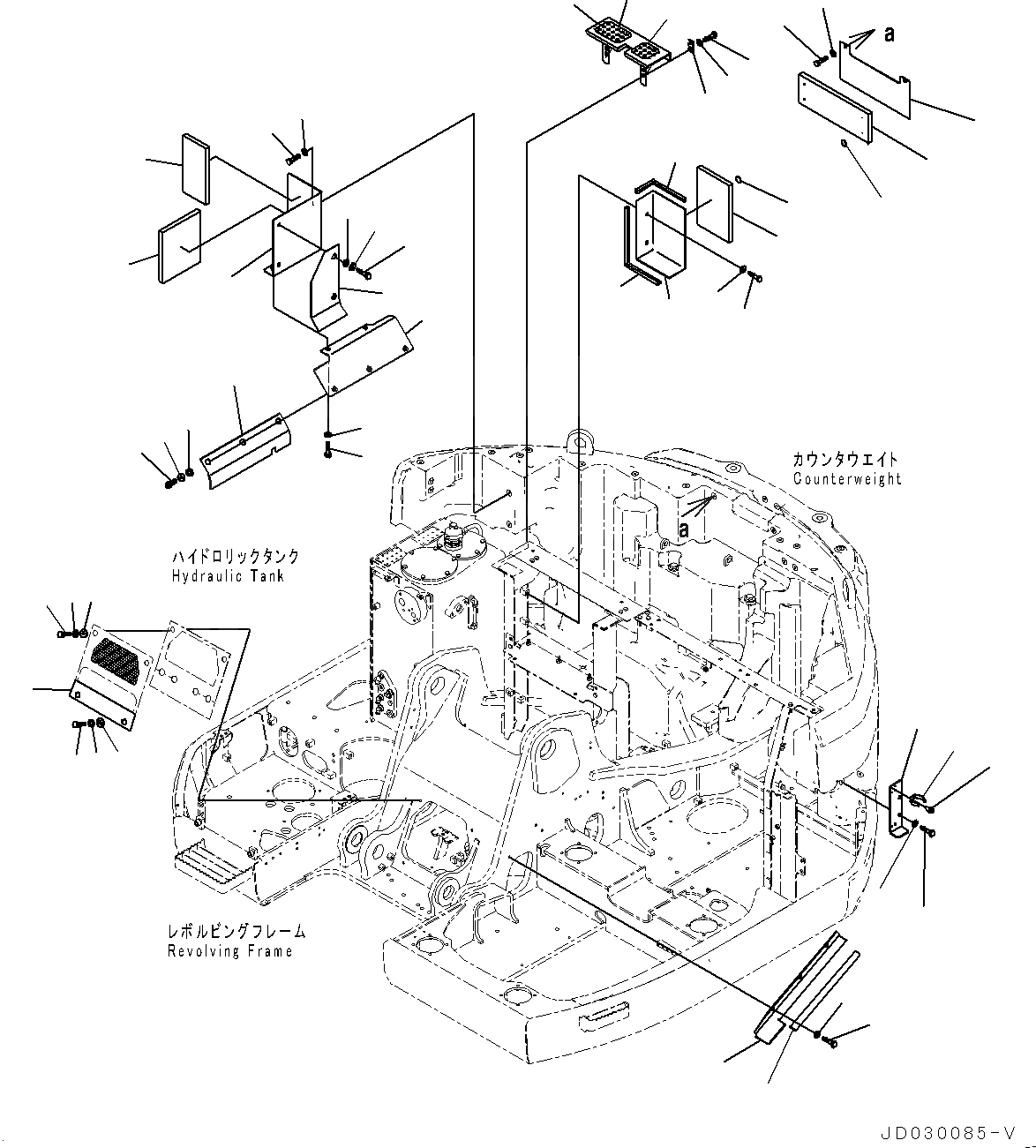 a

カウンタウエイト
Counterweight

a

ハイドロリックタンク
Hydraulic Tank

レボルビングフレーム
Revolving Frame

JD030085-V