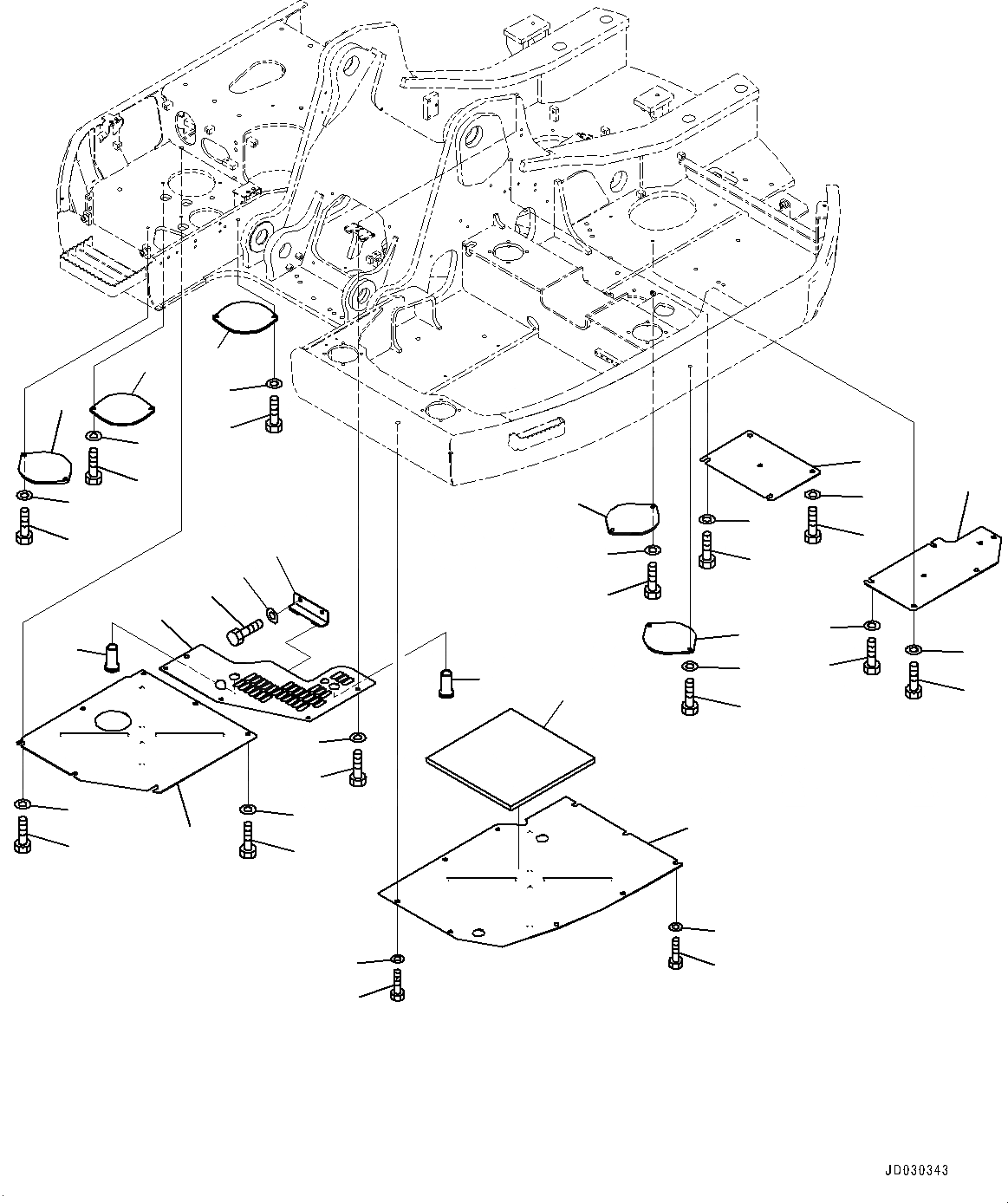 JD030343