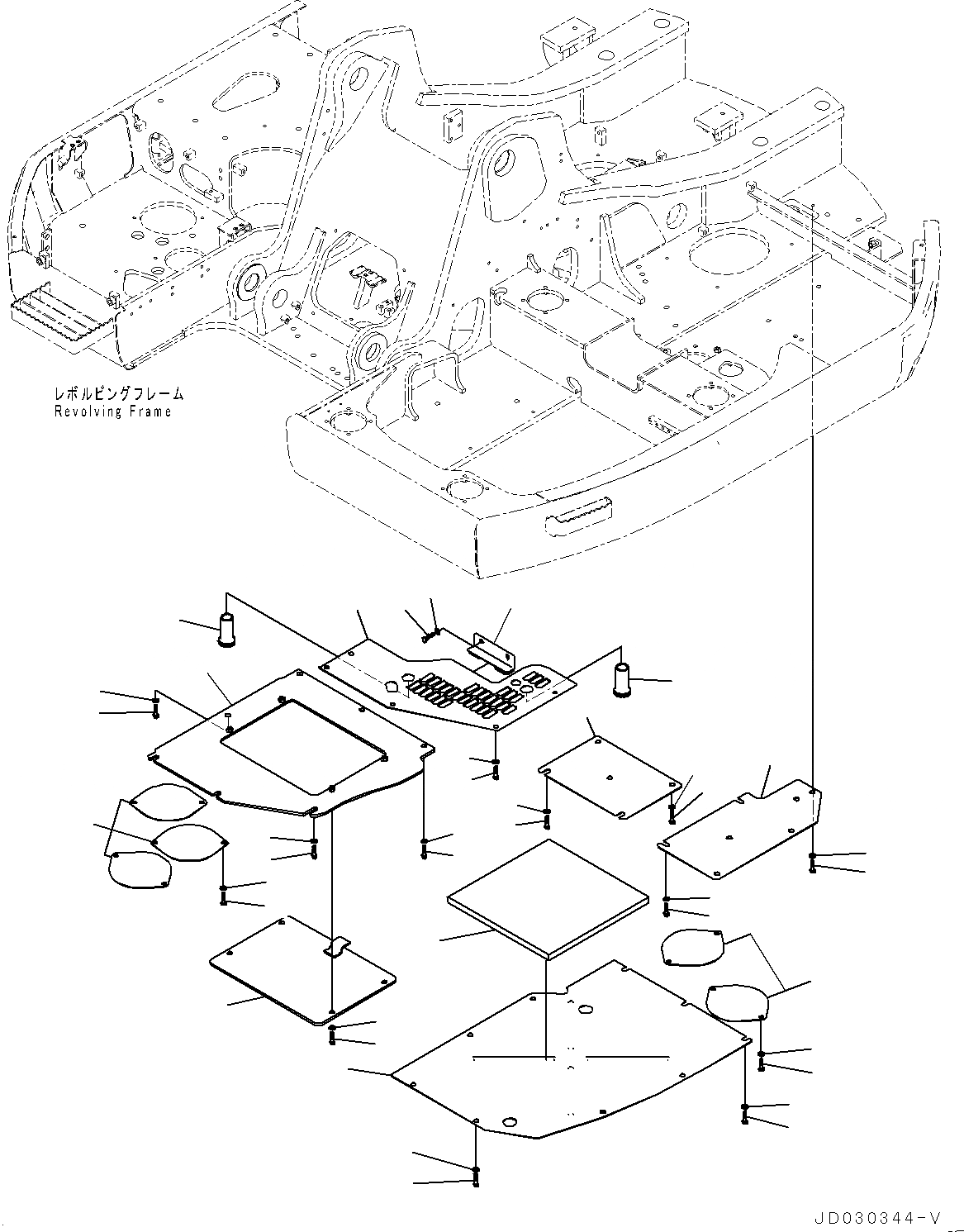 レボルビングフレーム
Revolving Frame

JD030344-V