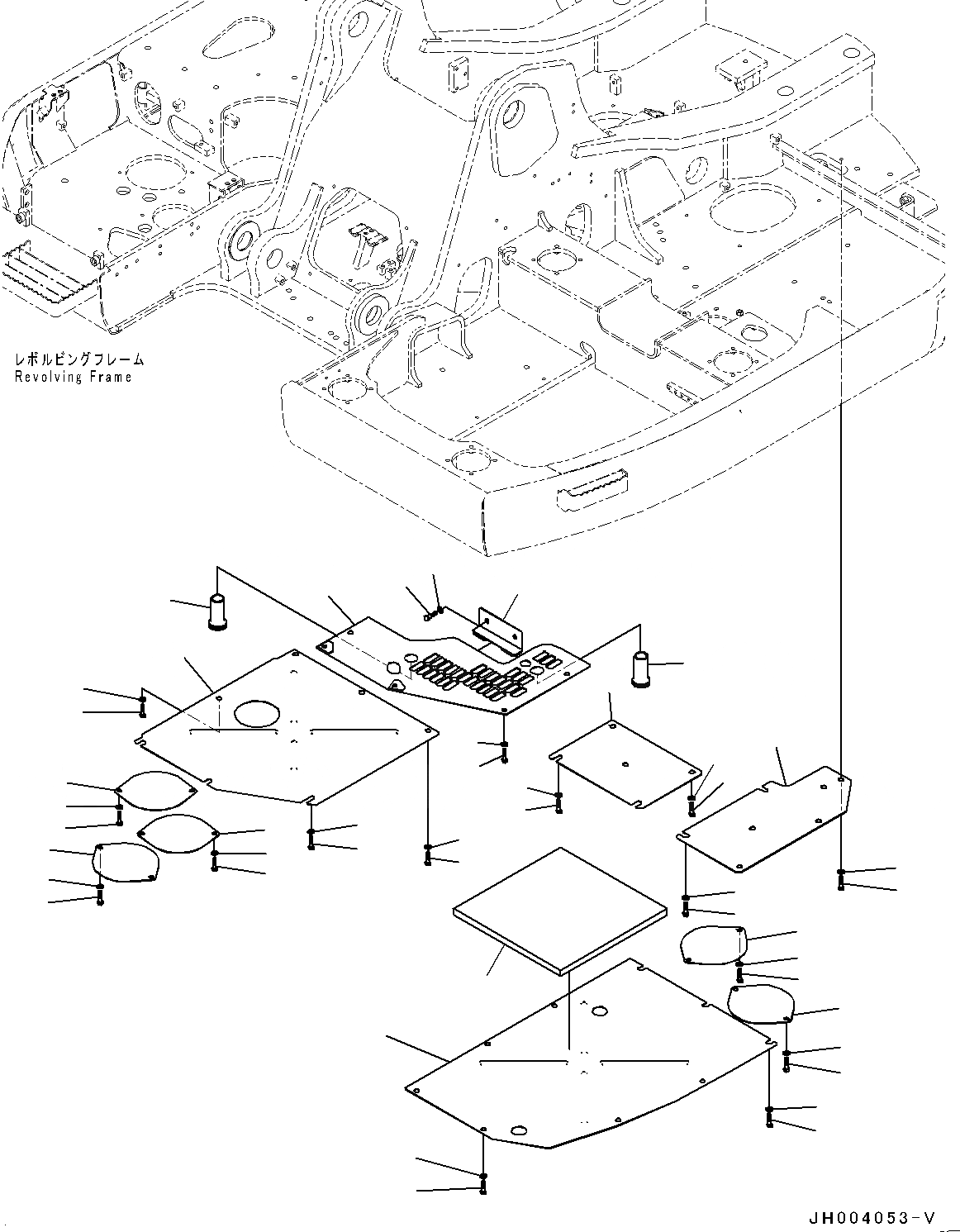 レボルビングフレーム
Revolving Frame

JH004053-V