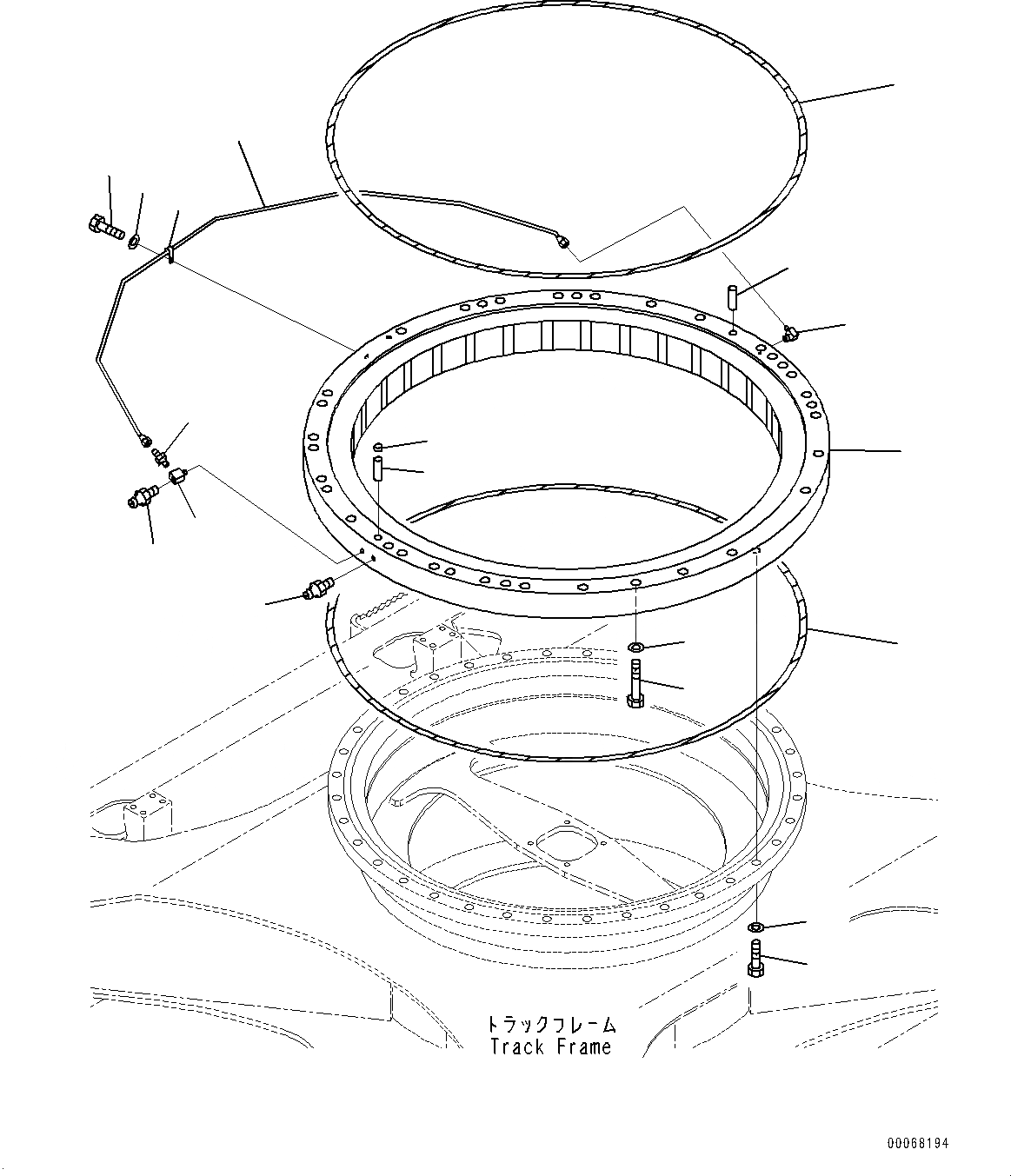 トラックフレーム
Track Frame

00068194