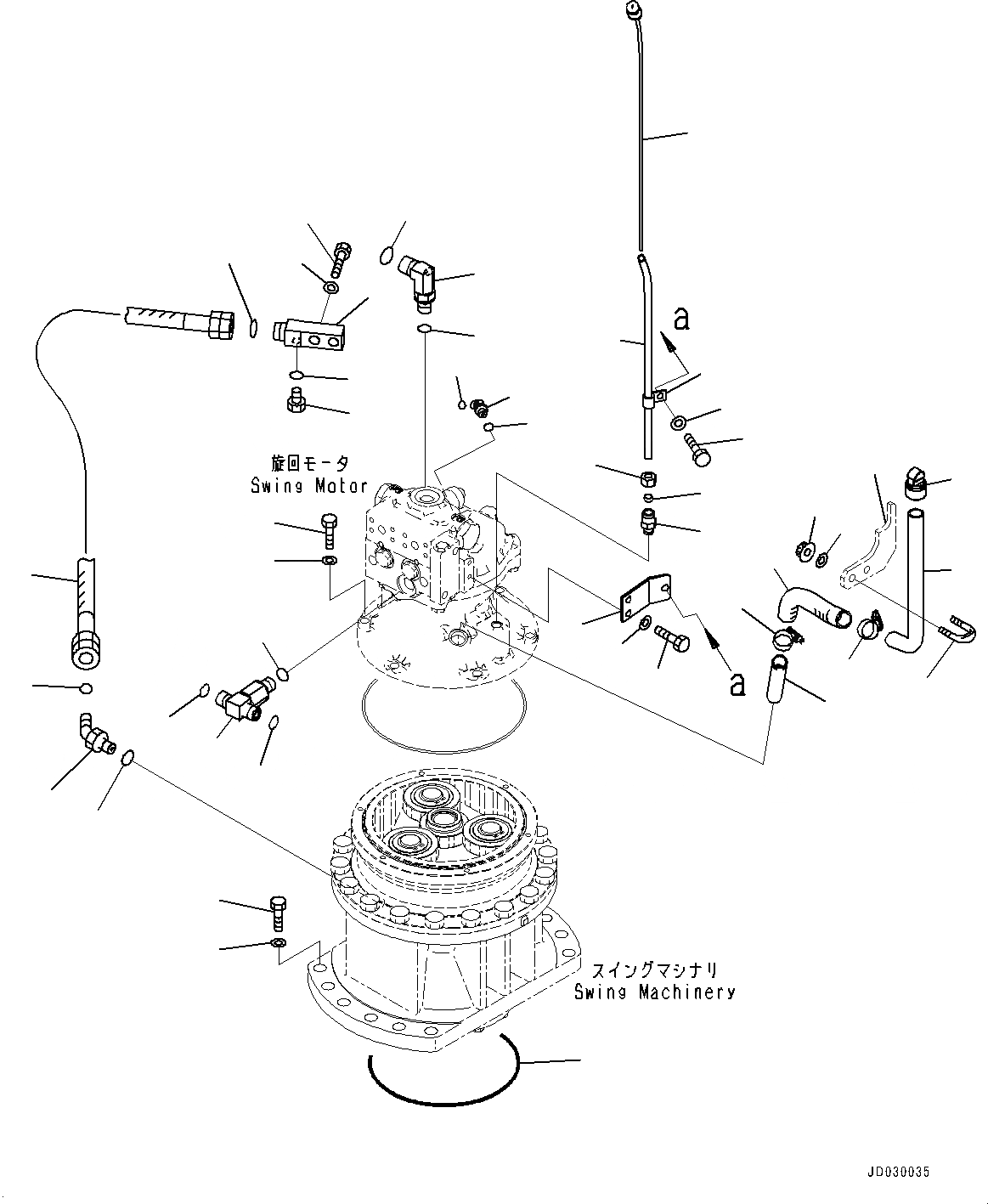 a

旋回モータ
Swing Motor

a

スイングマシナリ
Swing Machinery

JD030035