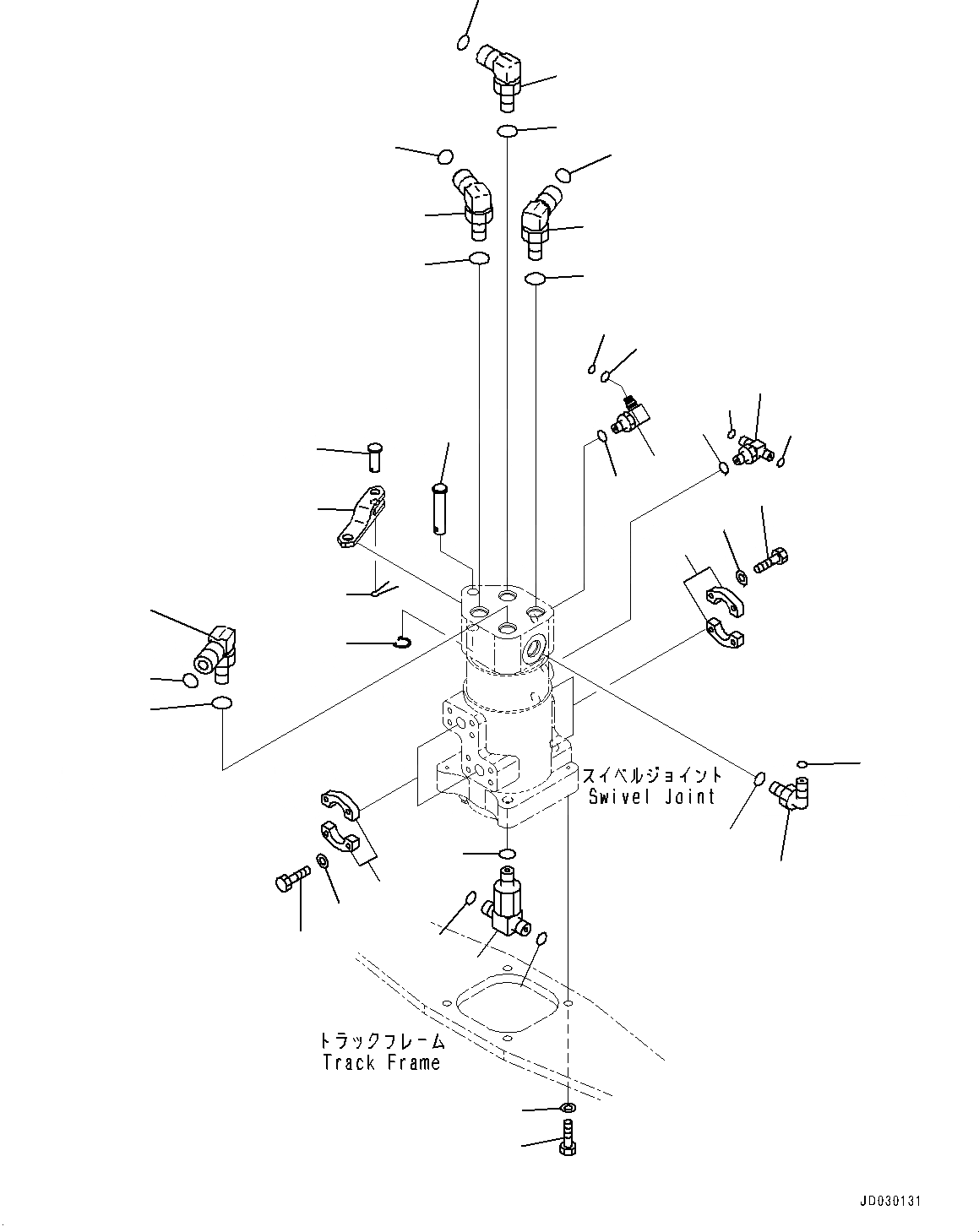 スイベルジョイント
Swivel Joint

トラックフレーム
Track Frame

JD030131