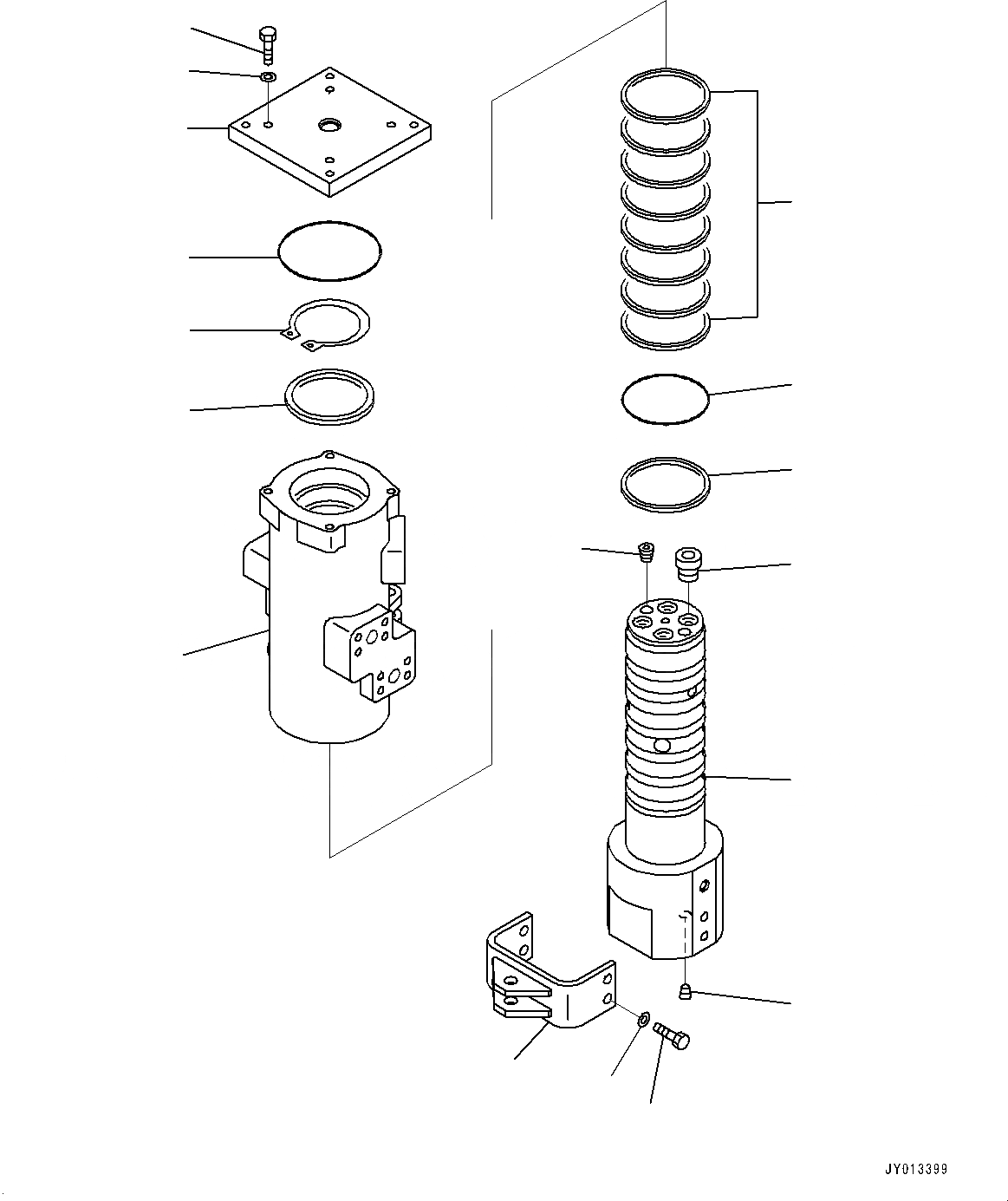 JY013399