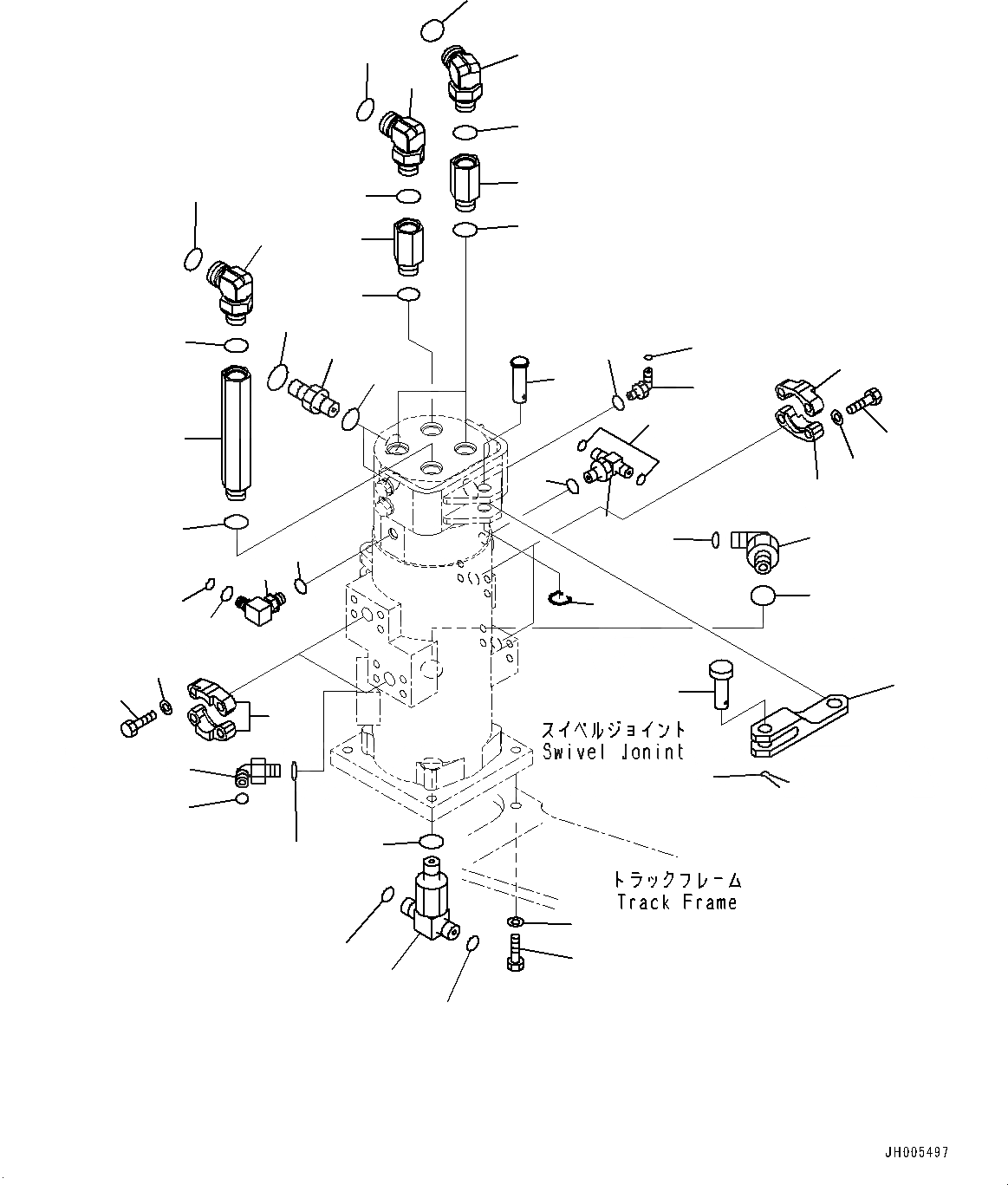 スイベルジョイント
Swivel Jonint

トラックフレーム
Track Frame

JH005497