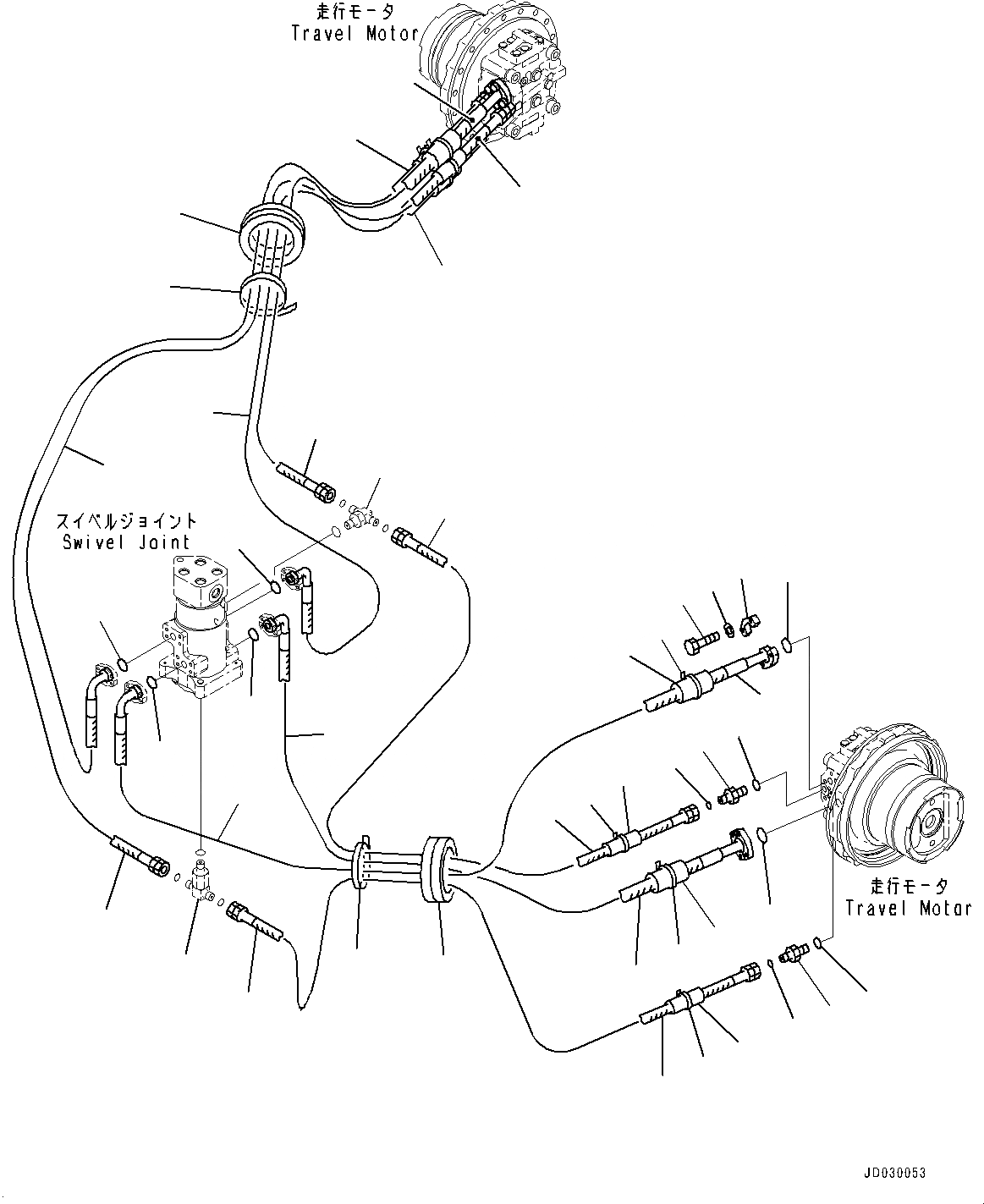 走行モータ
Travel Motor

スイベルジョイント
Swivel Joint

走行モータ
Travel Motor

JD030053