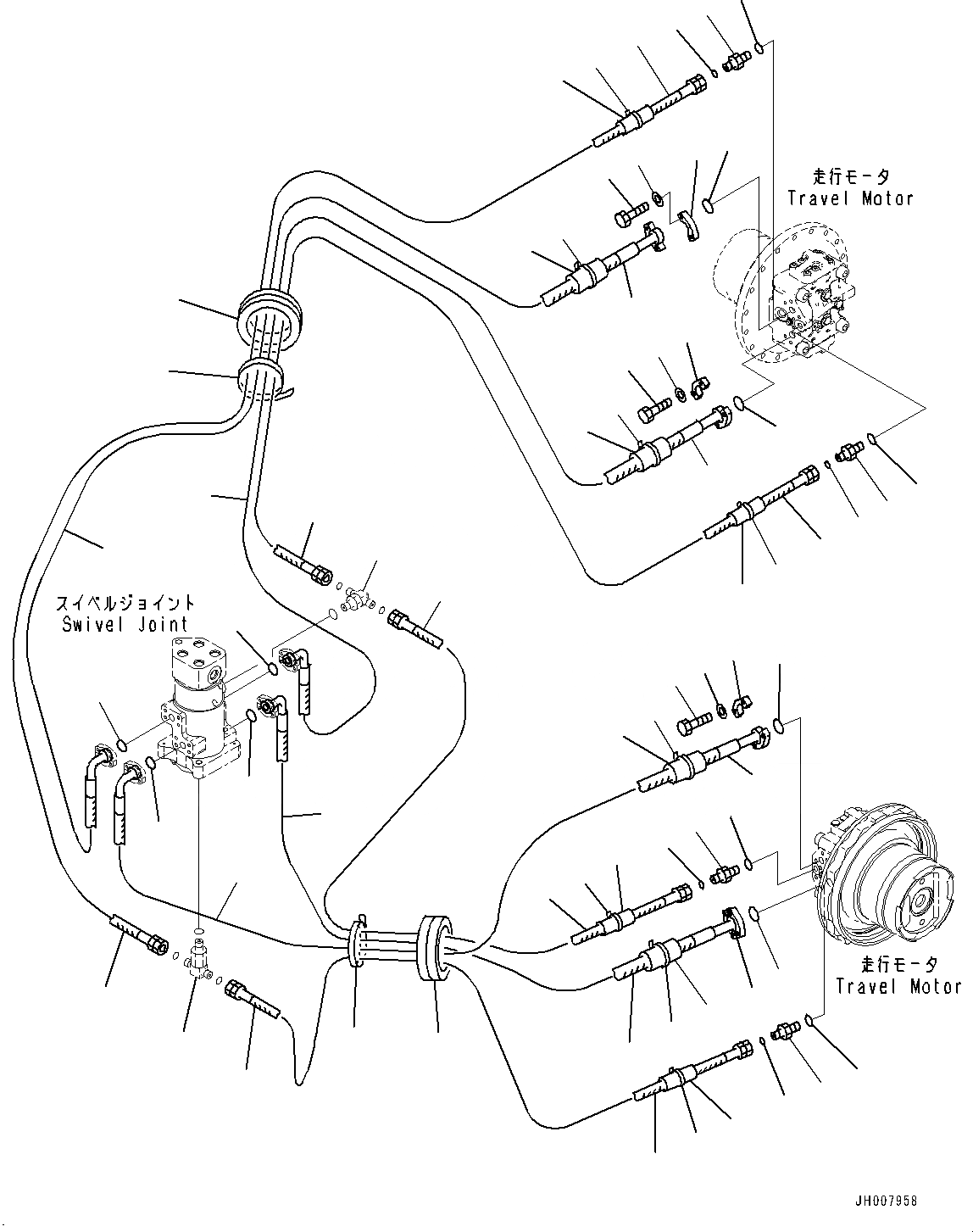 走行モータ
Travel Motor

スイベルジョイント
Swivel Joint

走行モータ
Travel Motor

JH007958