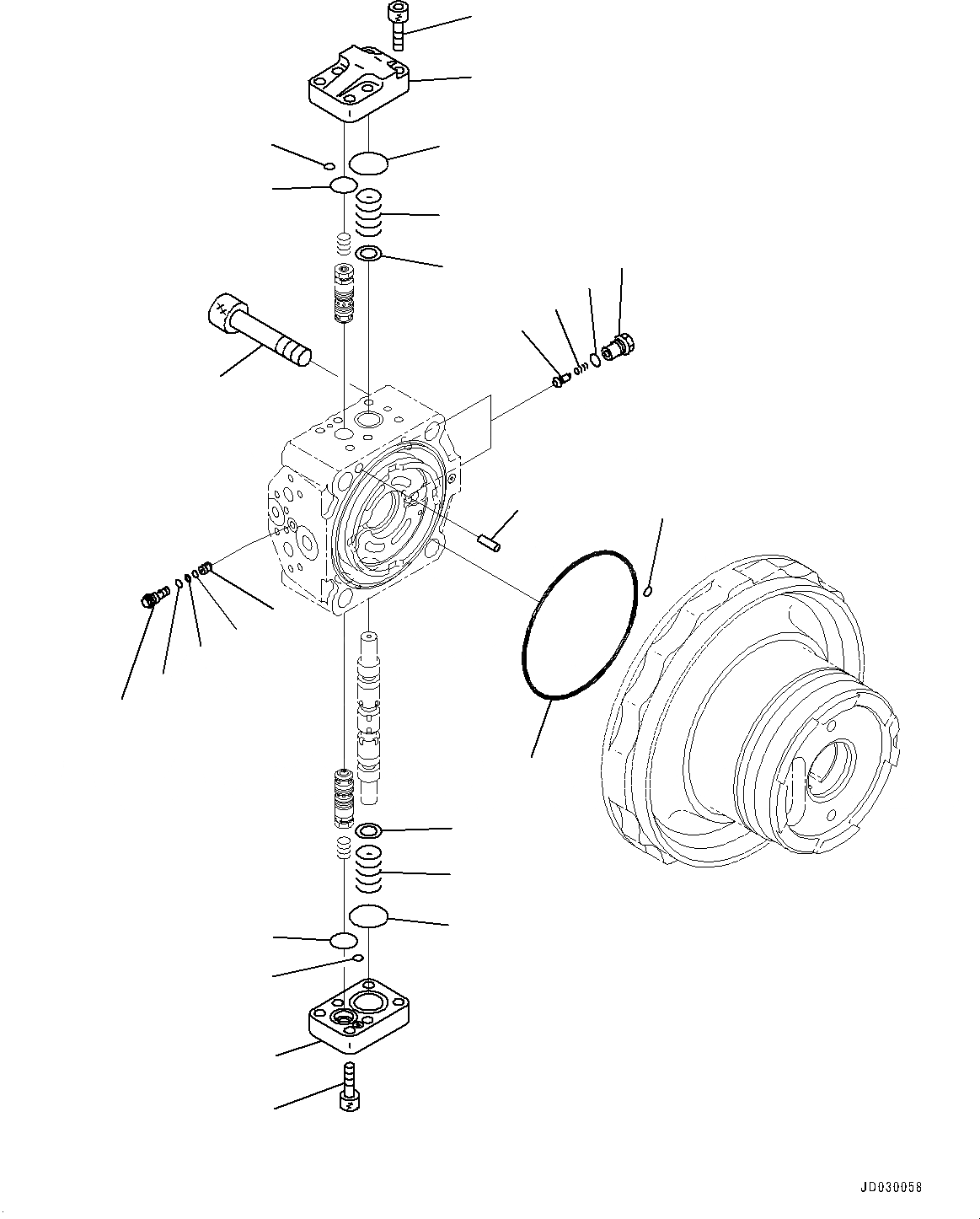 JD030058