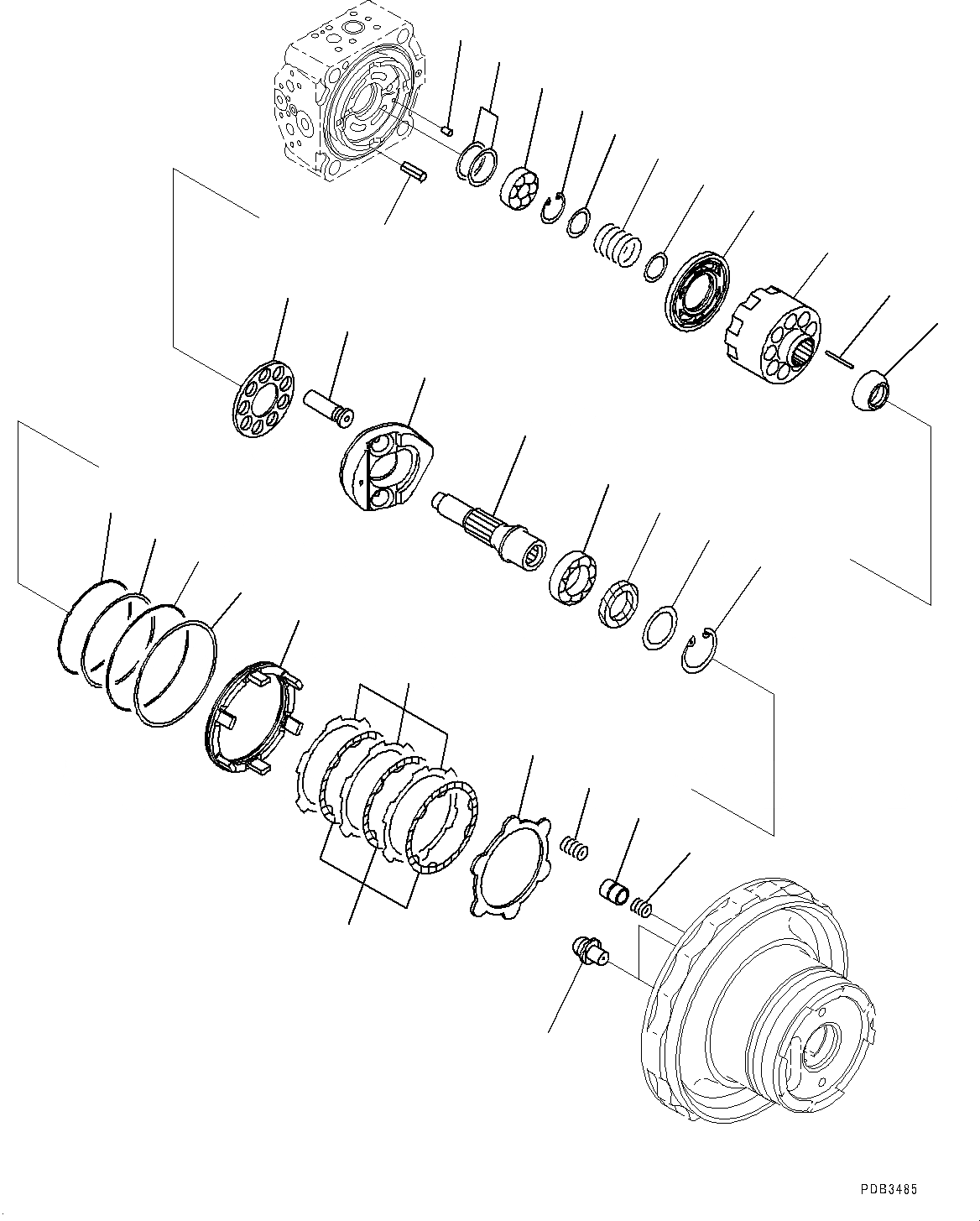 PDB3485