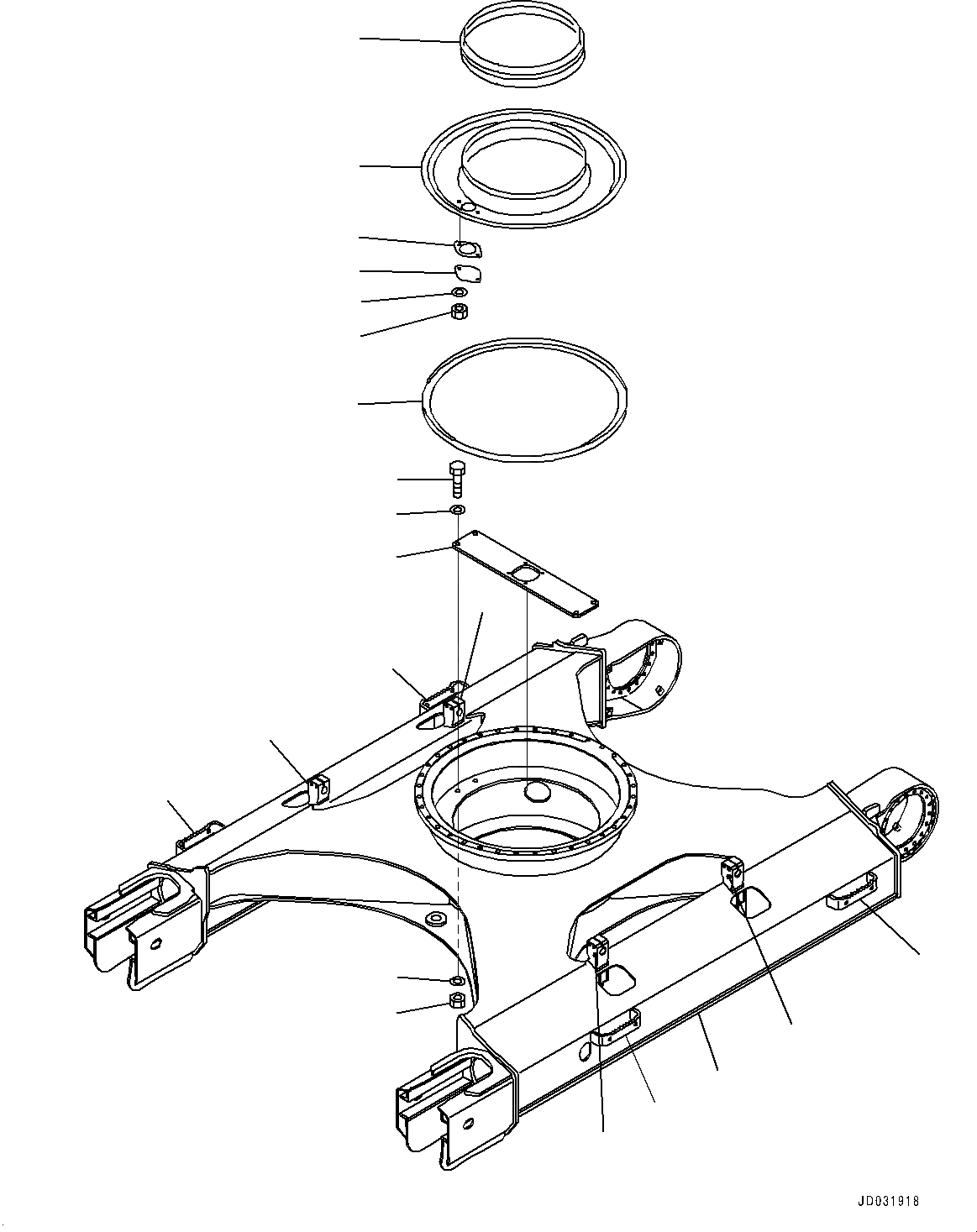 JD031918