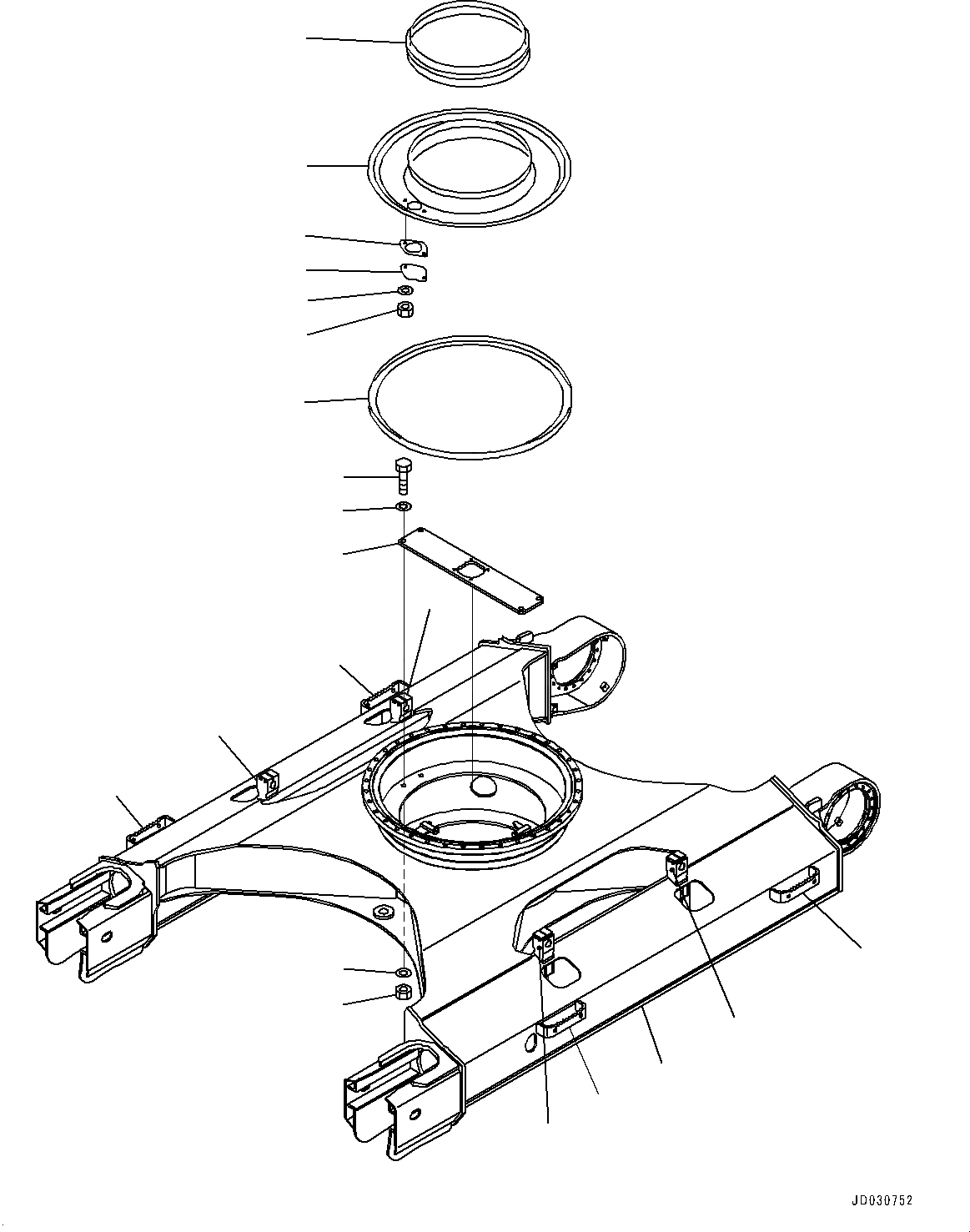 JD030752