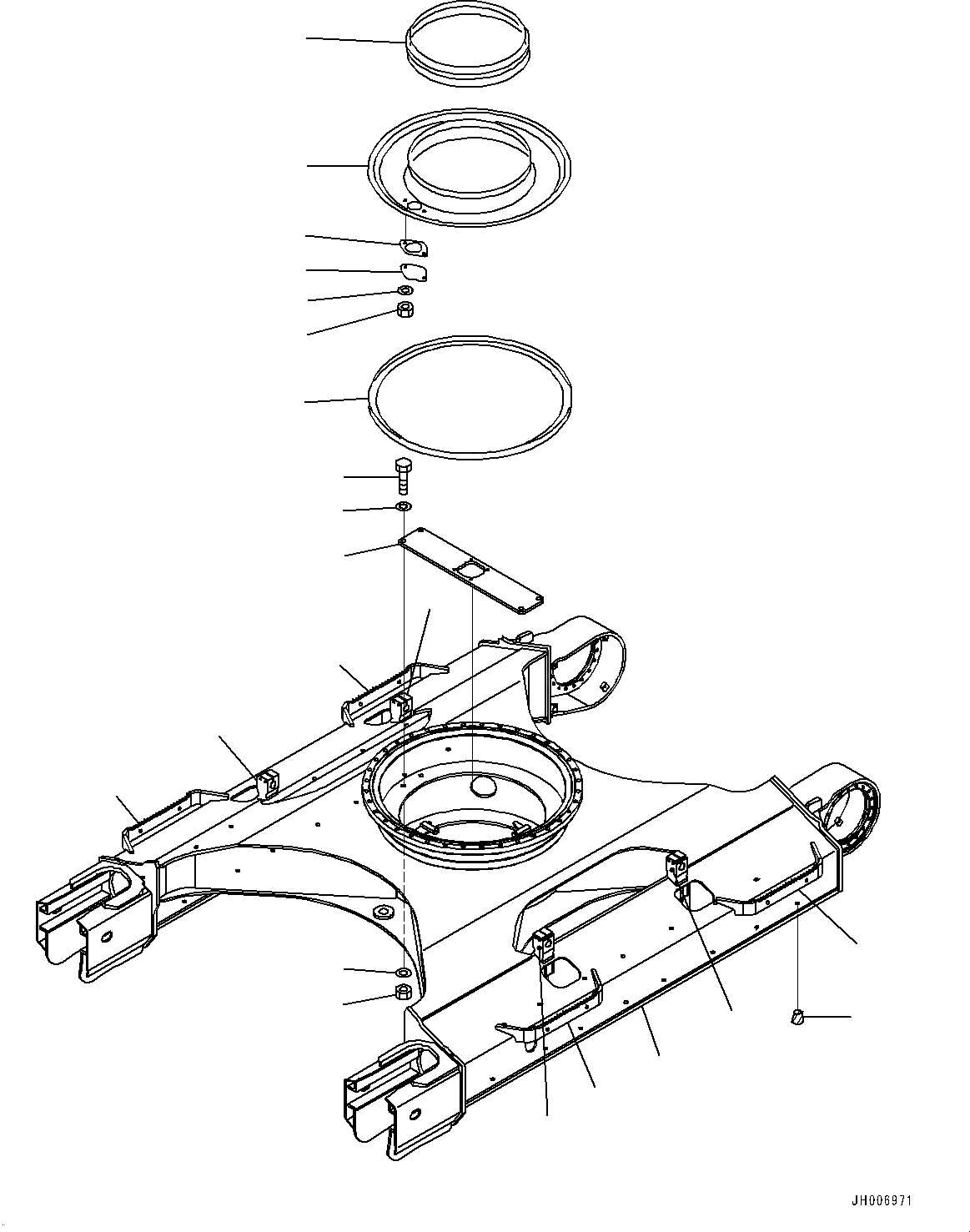 JH006971