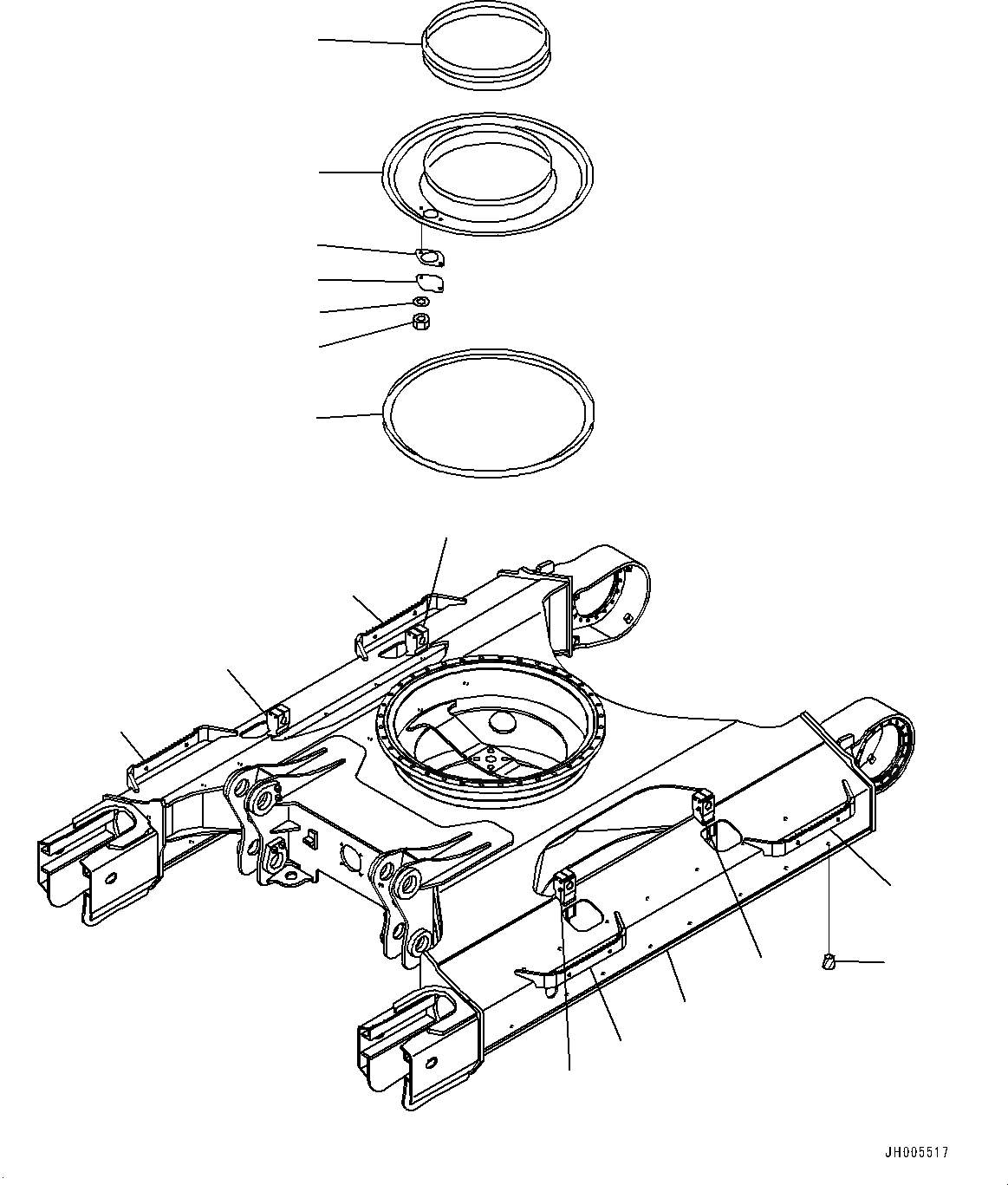 JH005517