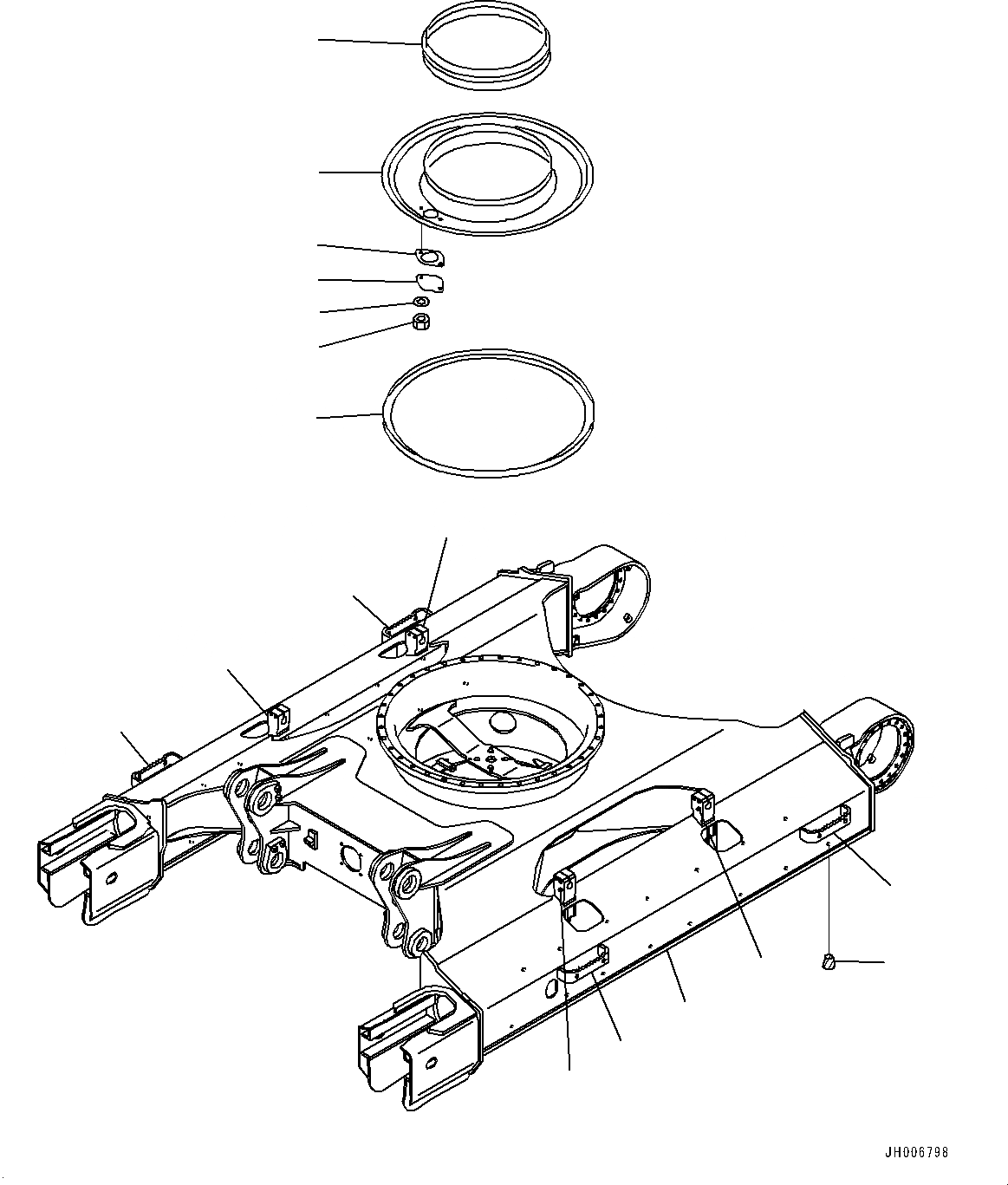 JH006798