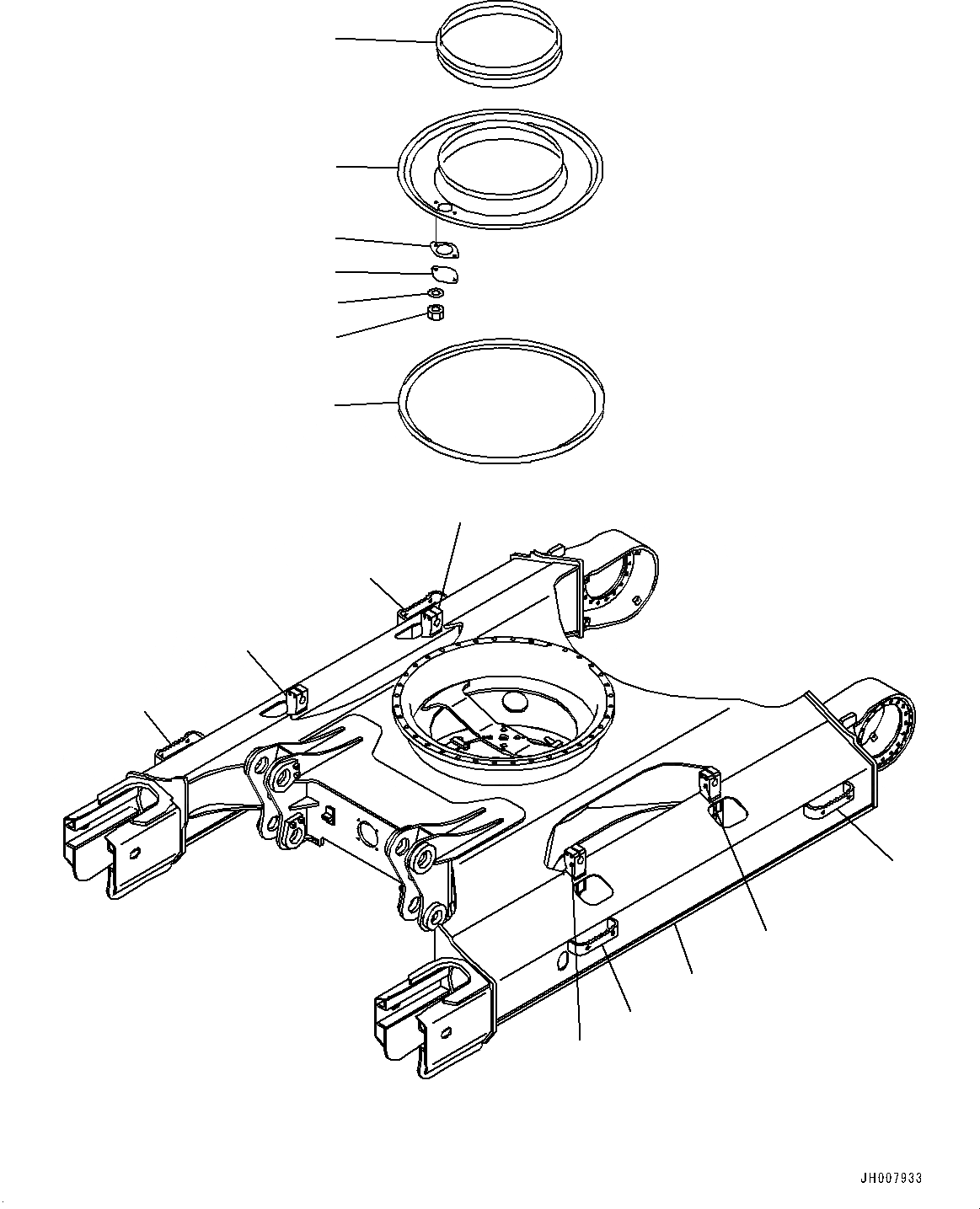 JH007933