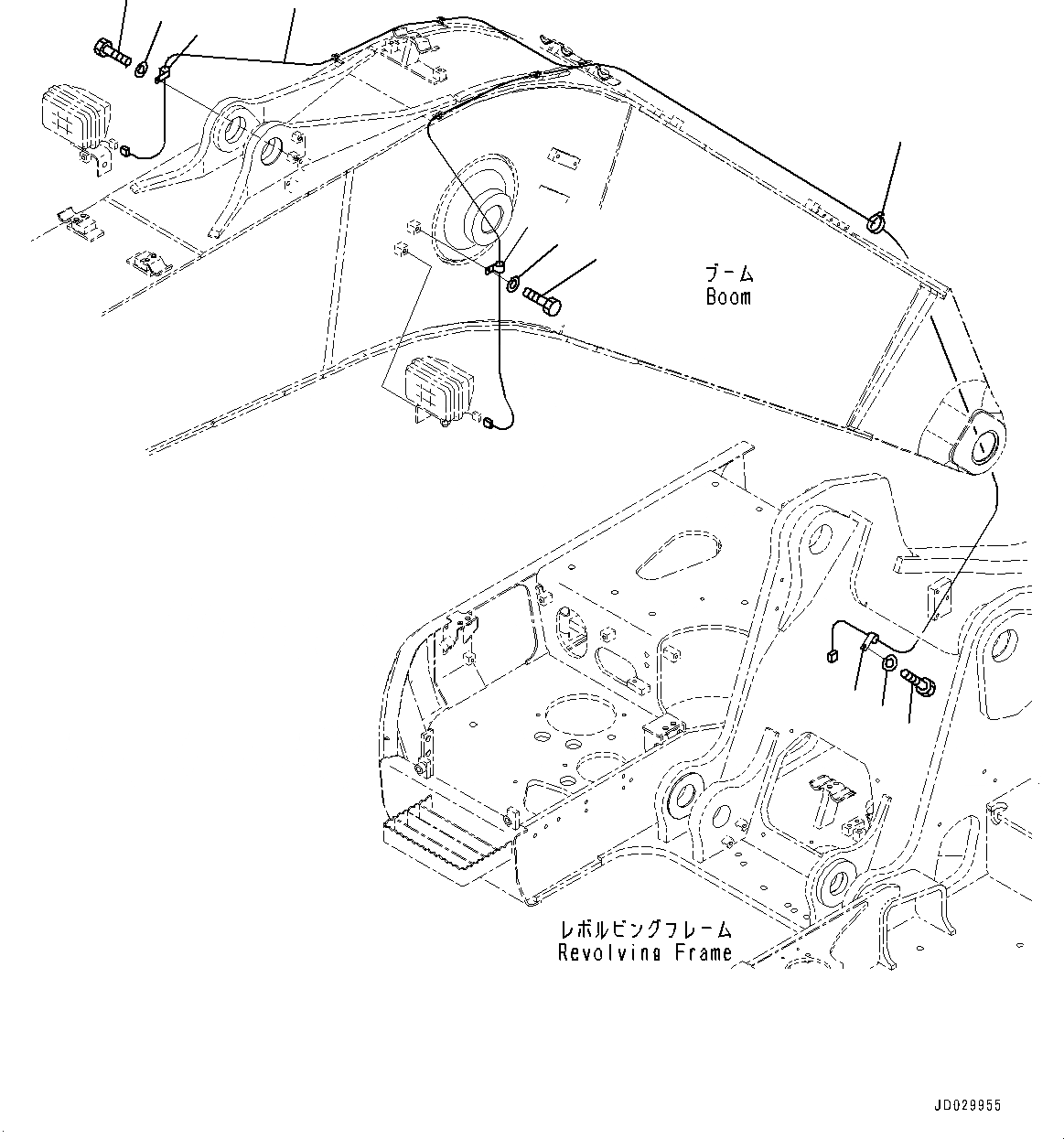 ブーム
Boom

レボルビングフレーム
Revolving Frame

JD029955