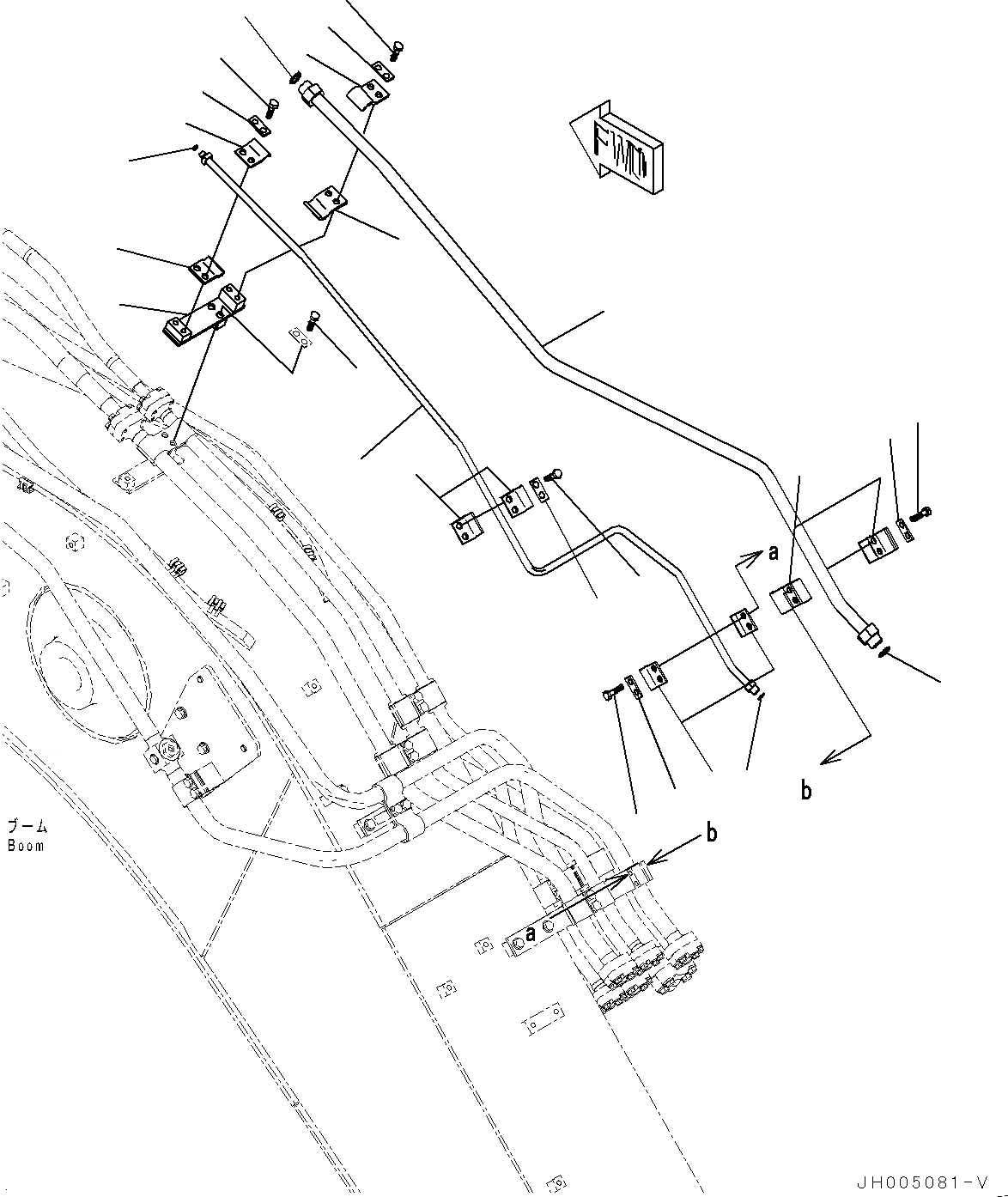 FWD

a

b

ブーム
Boom

b

a

JH005081-V