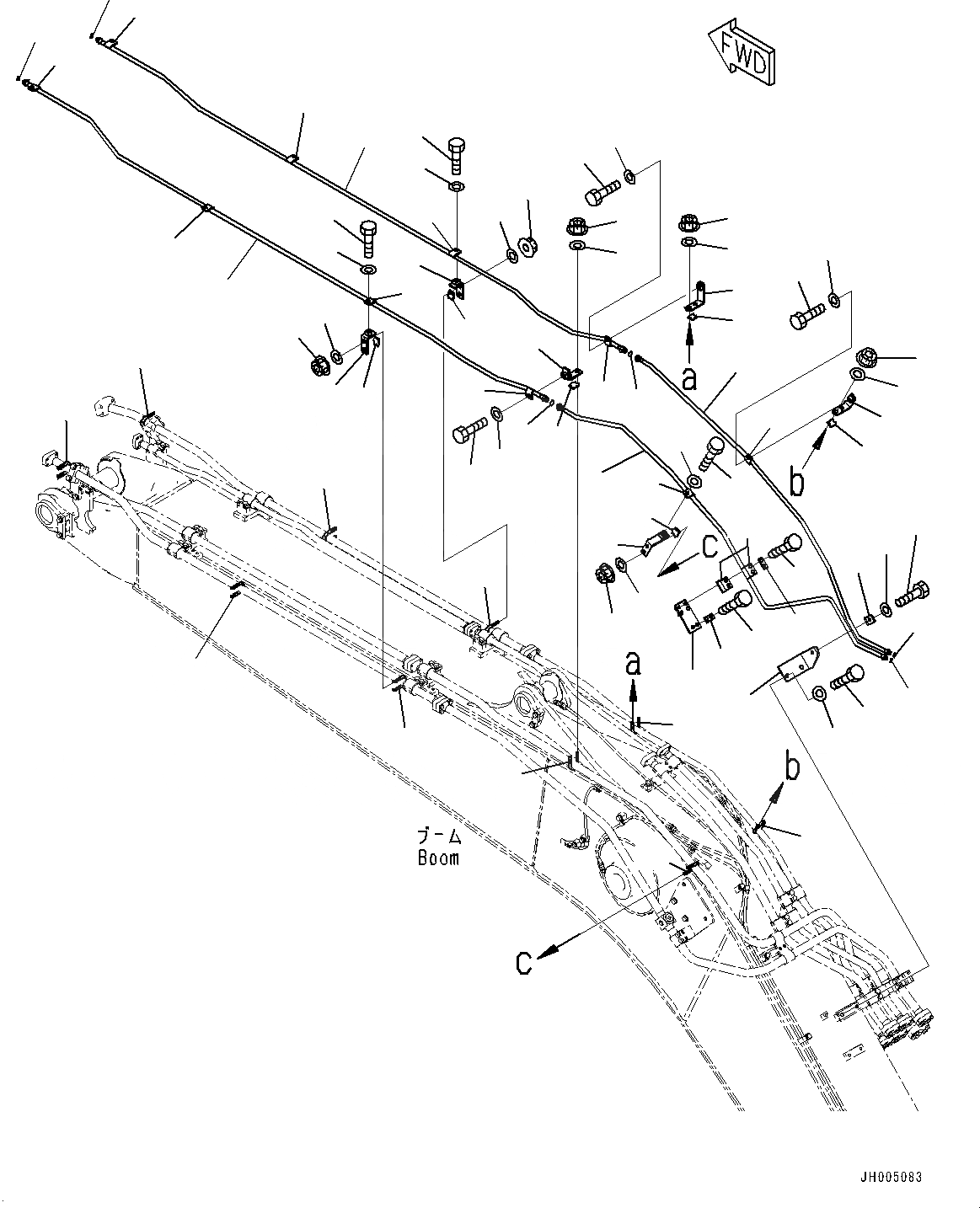 FWD

a

b

c

a

b

ブーム
Boom

c

JH005083