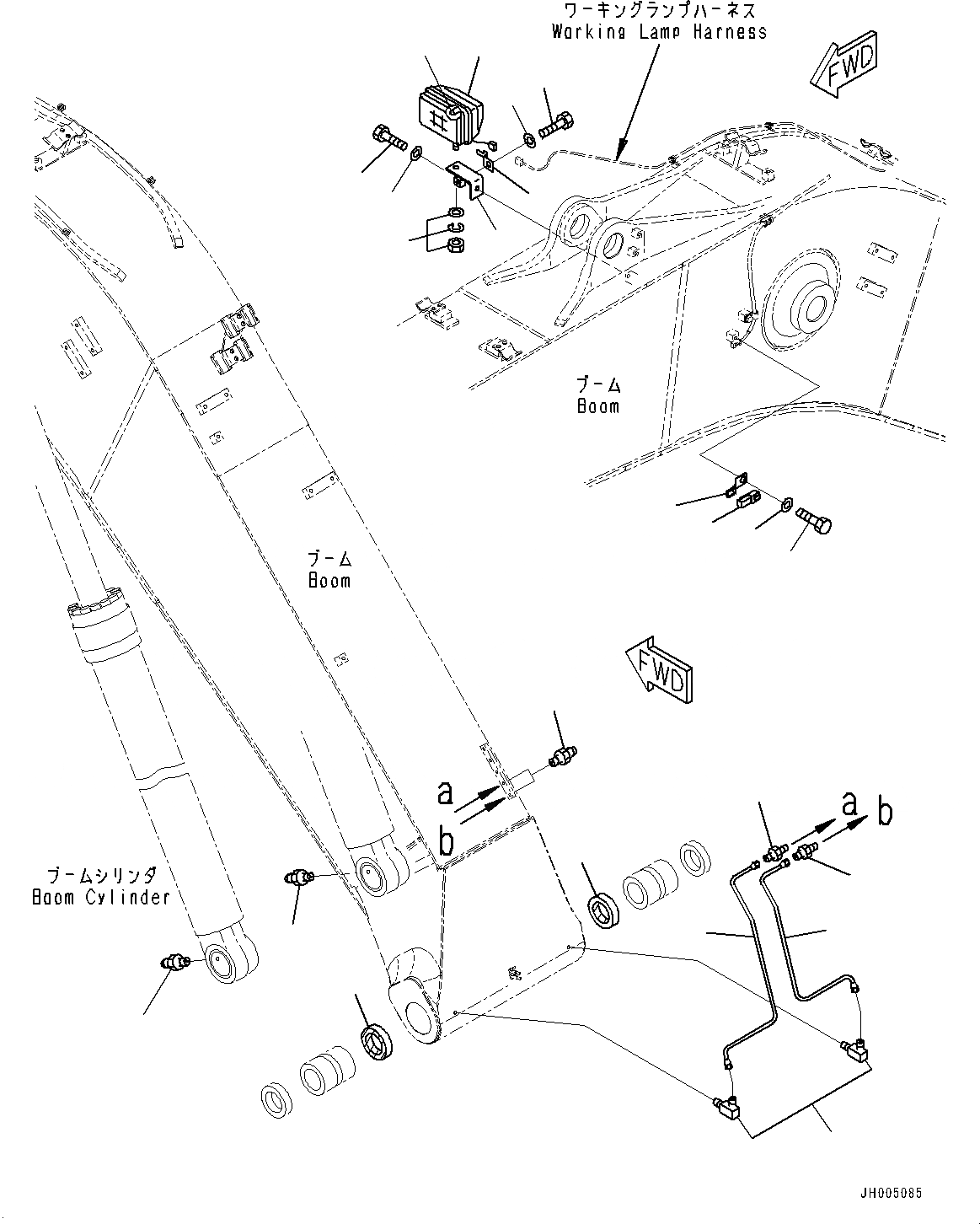 ワーキングランプハーネス
Working Lamp Harness

FWD

ブーム
Boom

ブーム
Boom

FWD

a
b

a b

ブームシリンダ
Boom Cylinder

JH005085