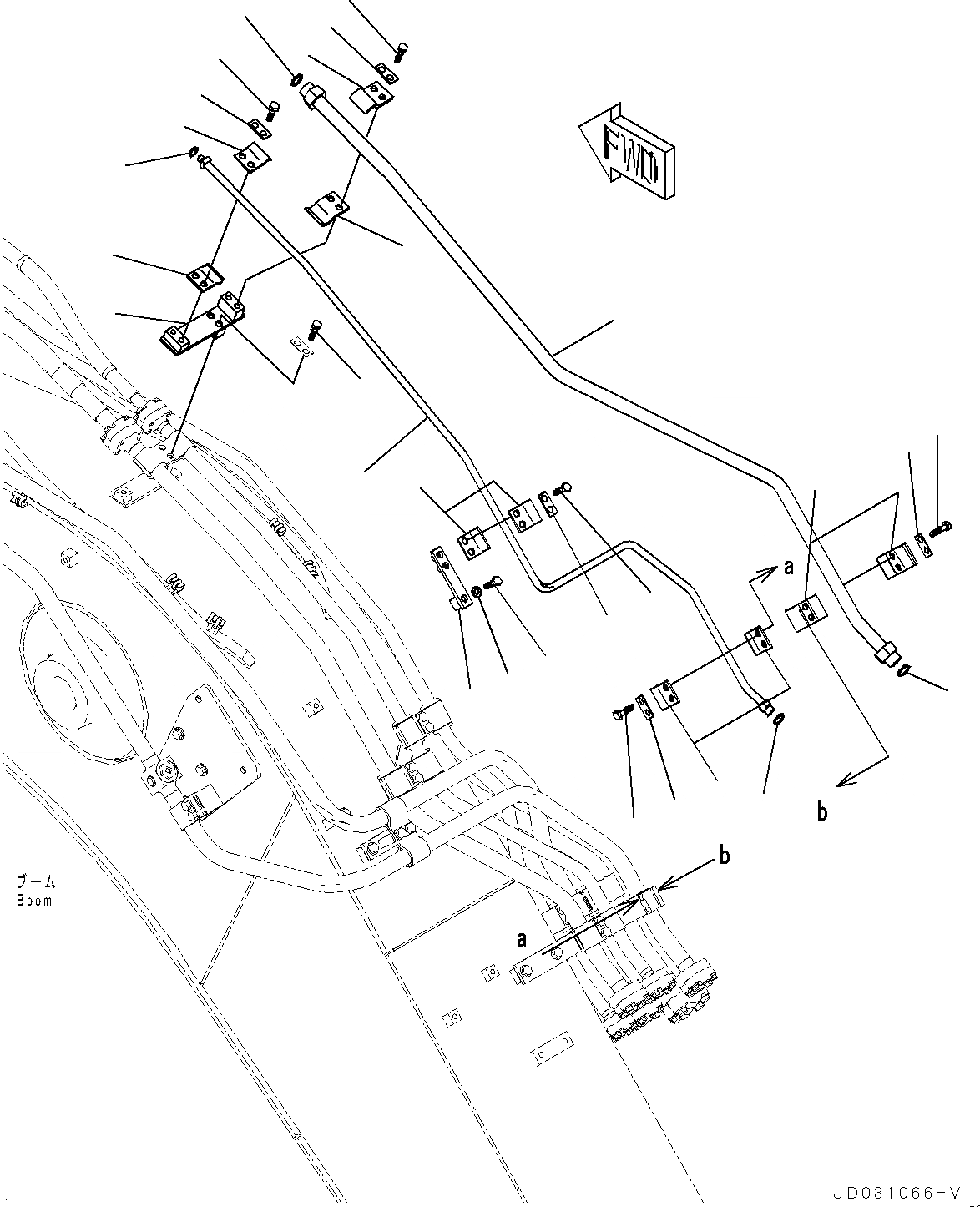 FWD

a

b

b

a

ブーム
Boom

JD031066-V