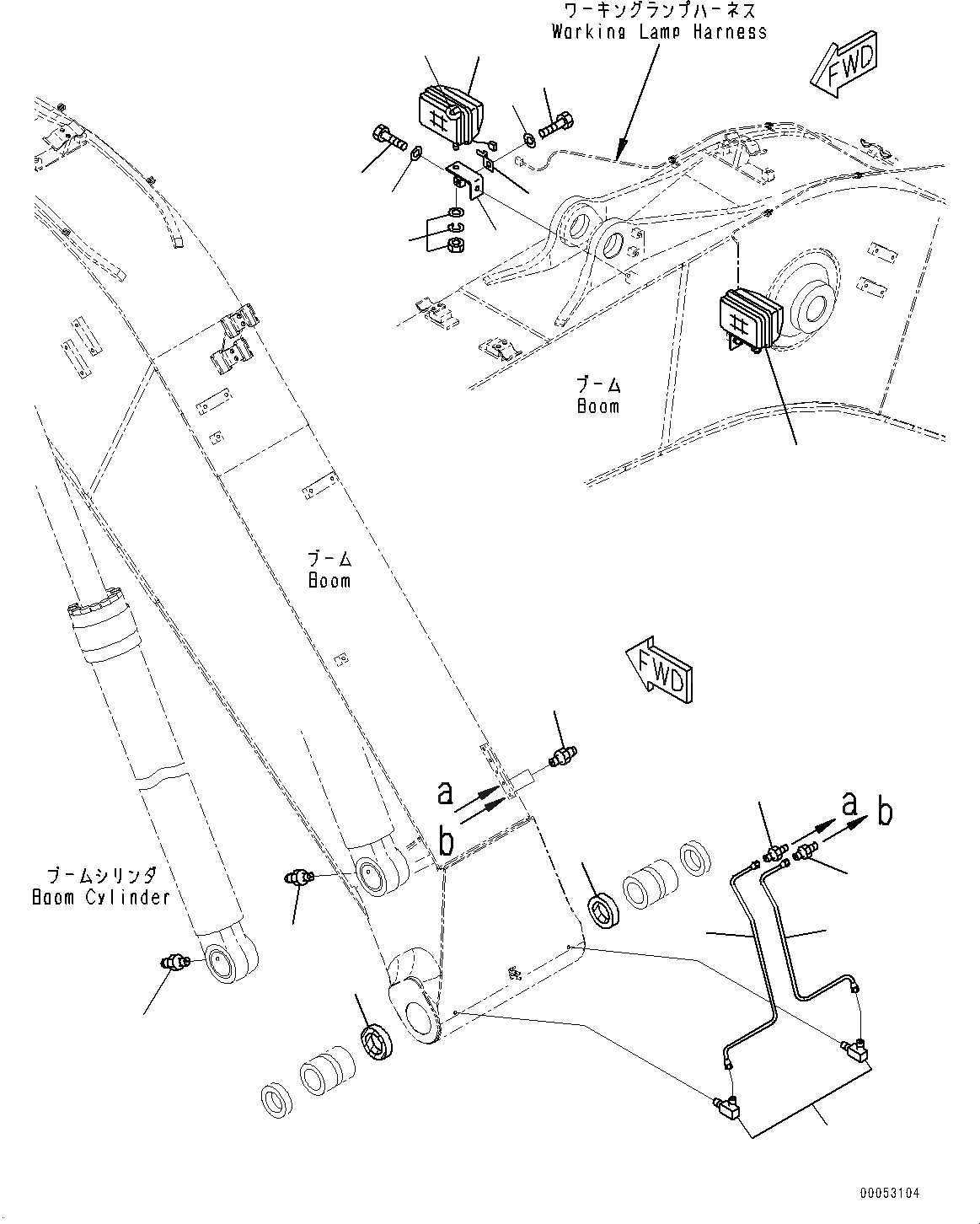 ワーキングランプハーネス
Working Lamp Harness

FWD

ブーム
Boom

ブーム
Boom

FWD

a
b

a
b

ブームシリンダ
Boom Cylinder

00053104