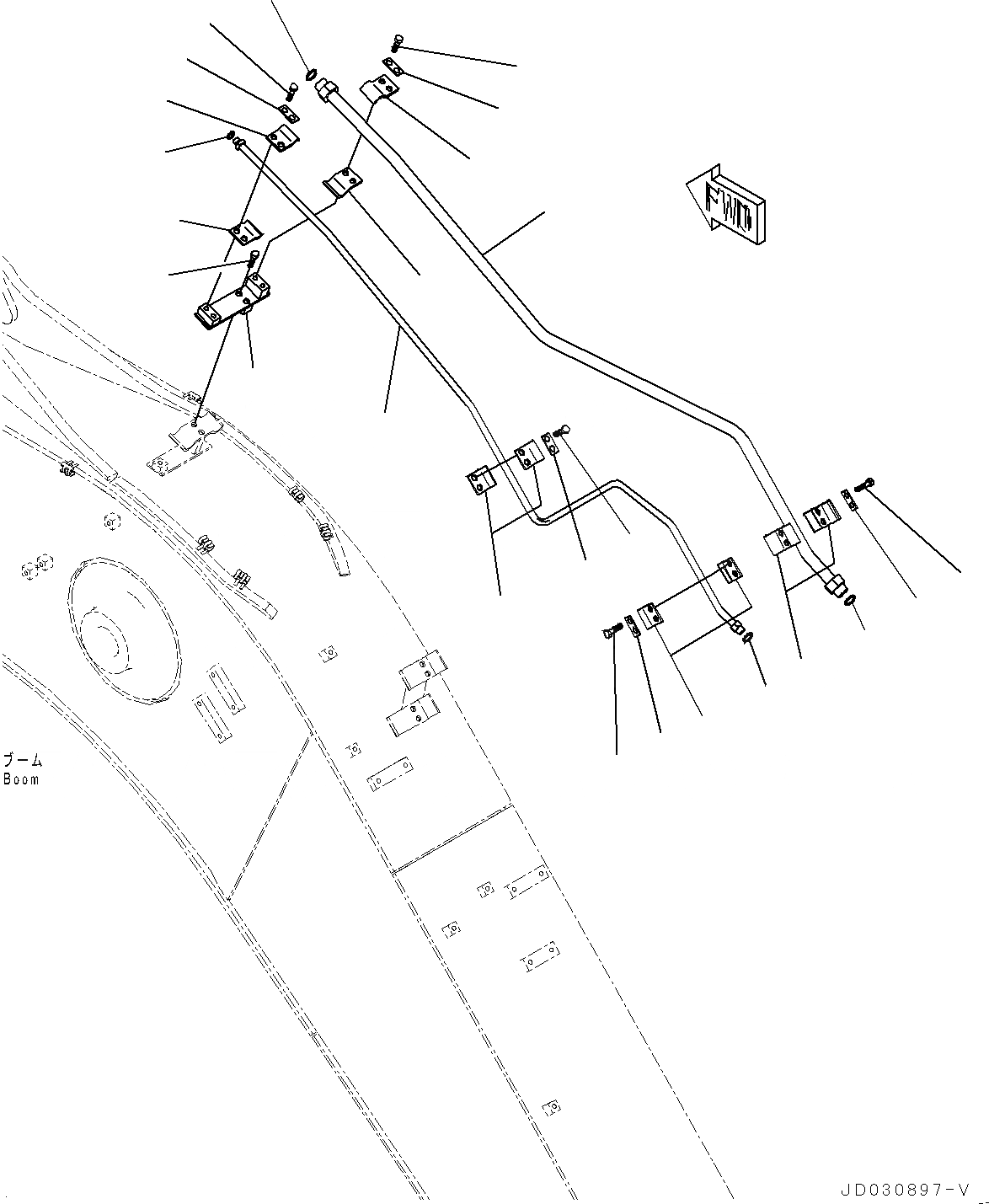 FWD

ブーム
Boom

JD030897-V