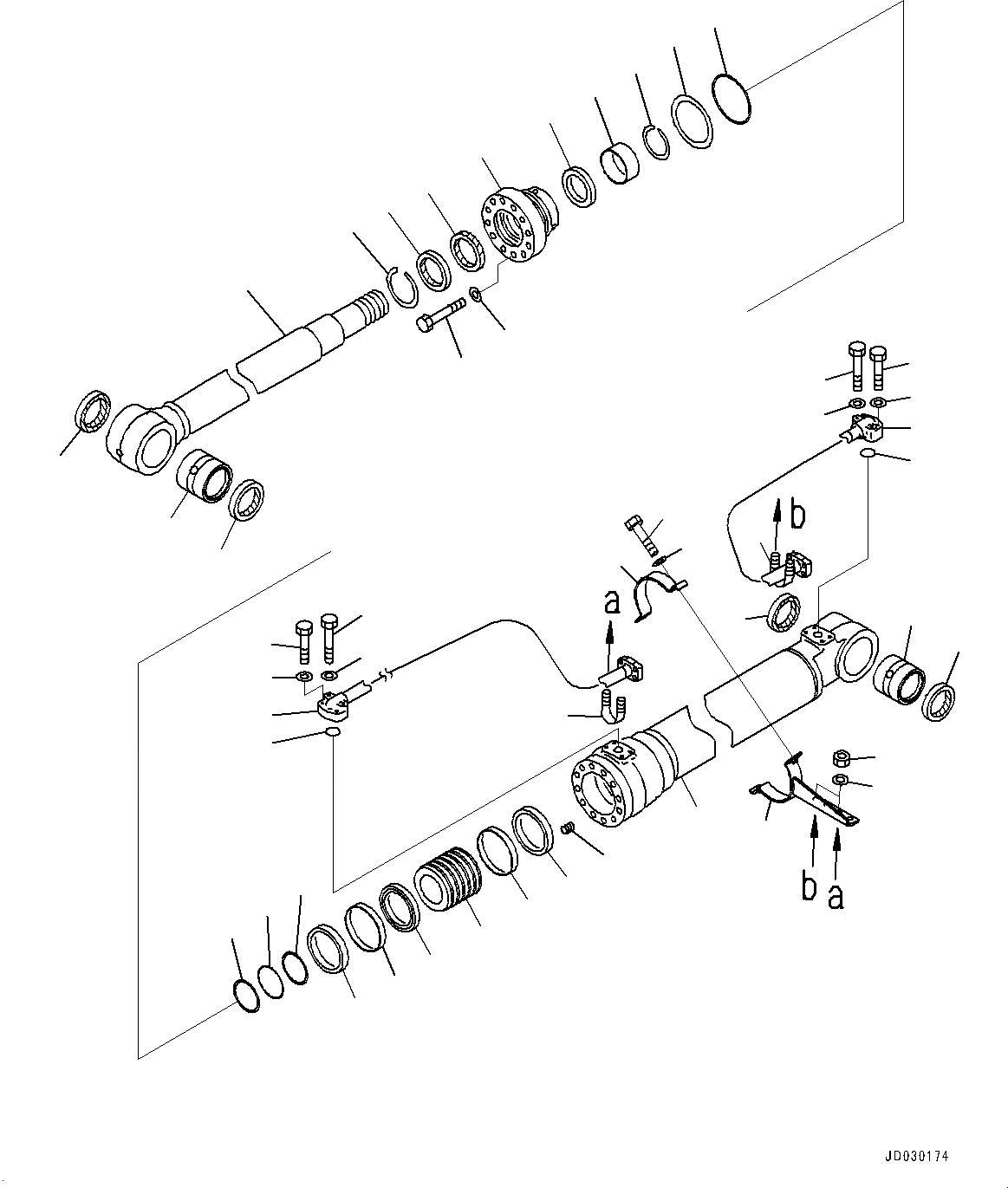 b
a
b
a
JD030174