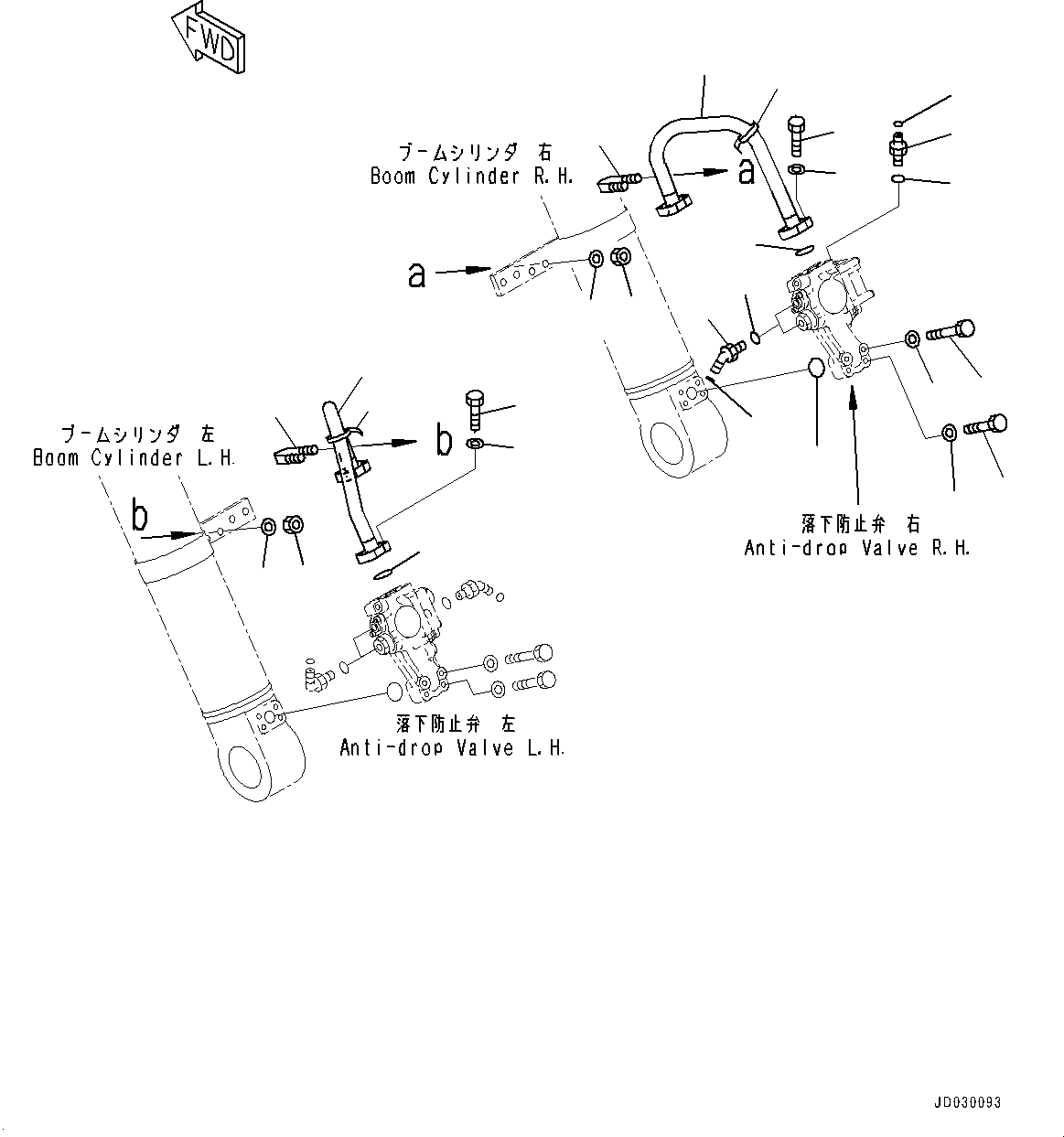 FWD

ブームシリンダ 右
Boom Cylinder R.H.

a

a

ブームシリンダ 左
Boom Cylinder L.H.

b

b

落下防止弁 右
Anti-drop Valve R.H.

落下防止弁 左
Anti-drop Valve L.H.

JD030093