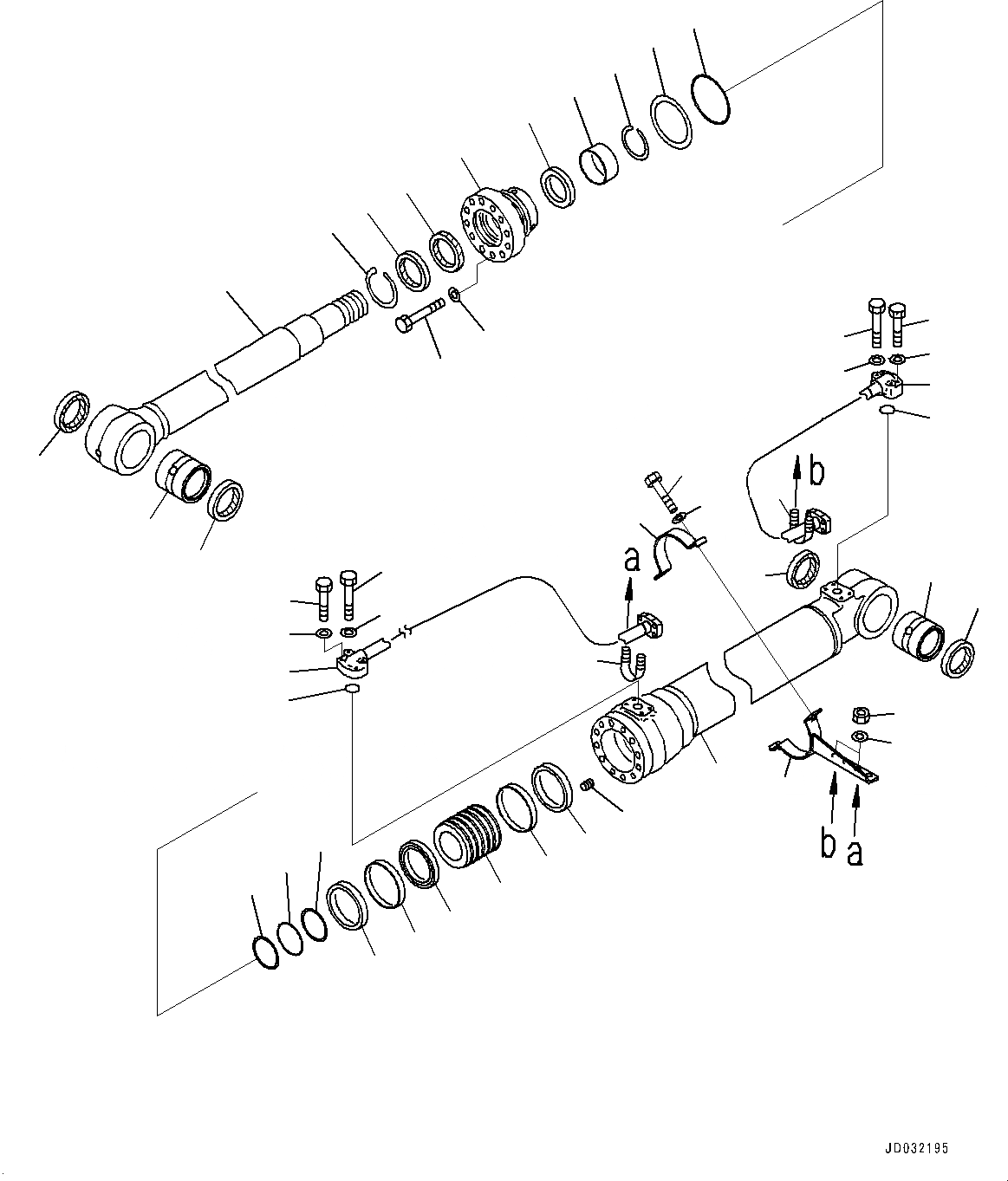 b
a
b a
JD032195